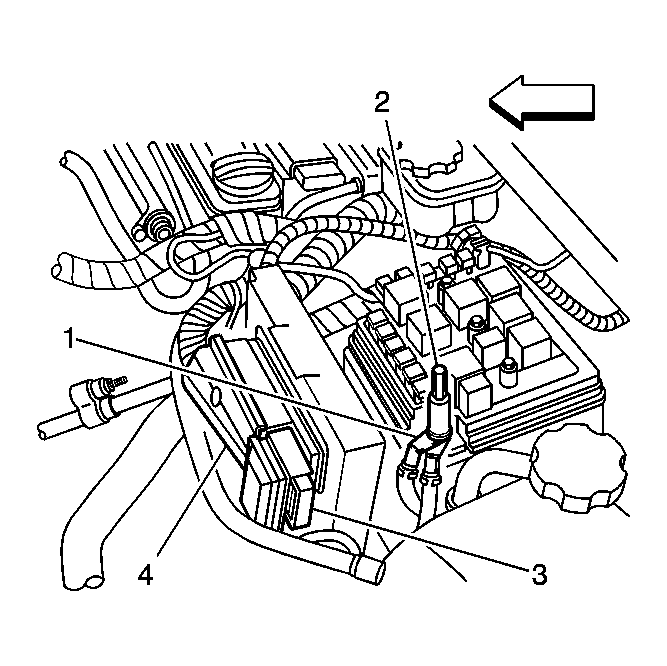 2
1
4
3