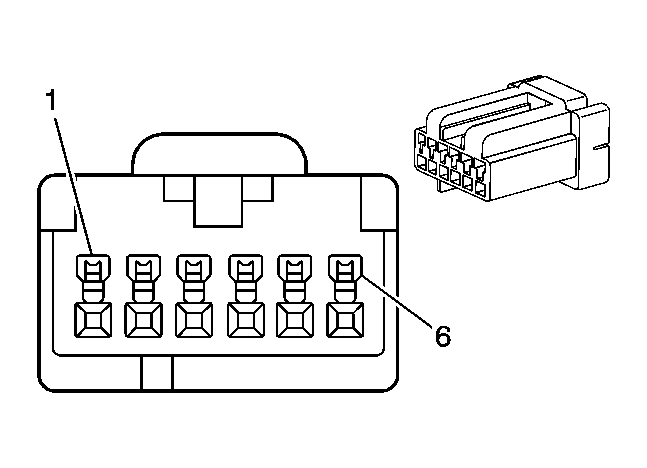 1
6