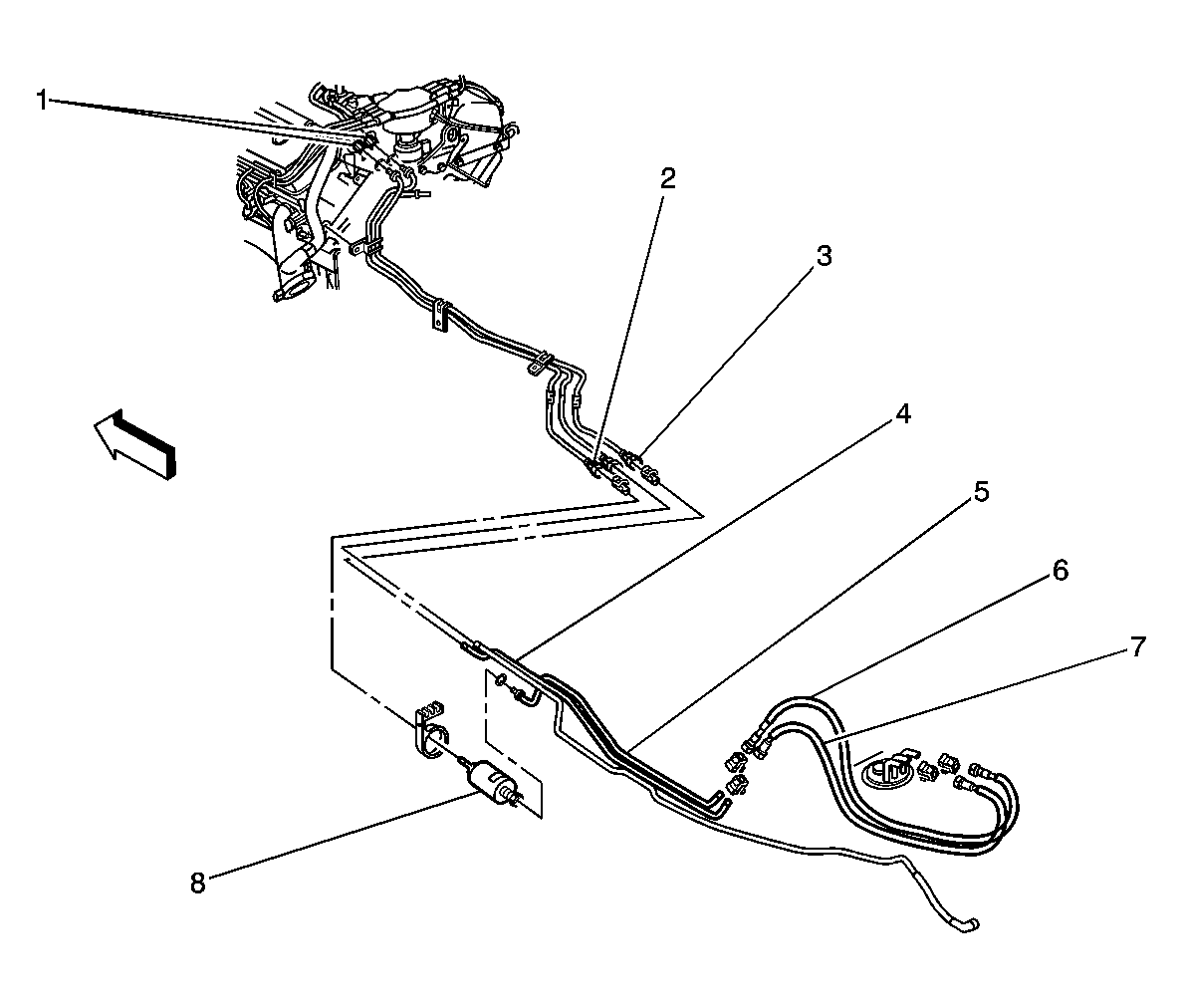 1
2
3
4
5
6
7
8