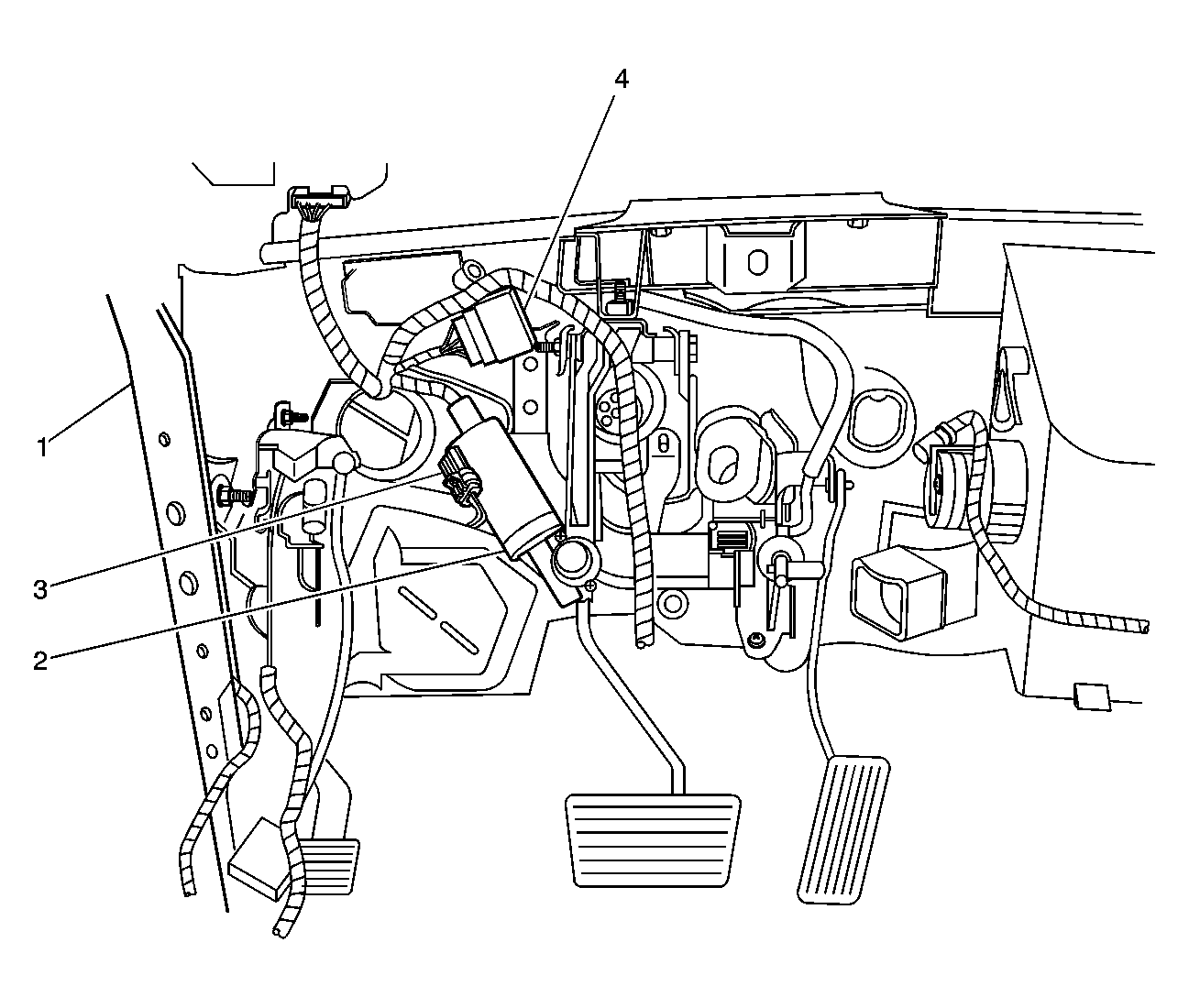 4
1
3
2