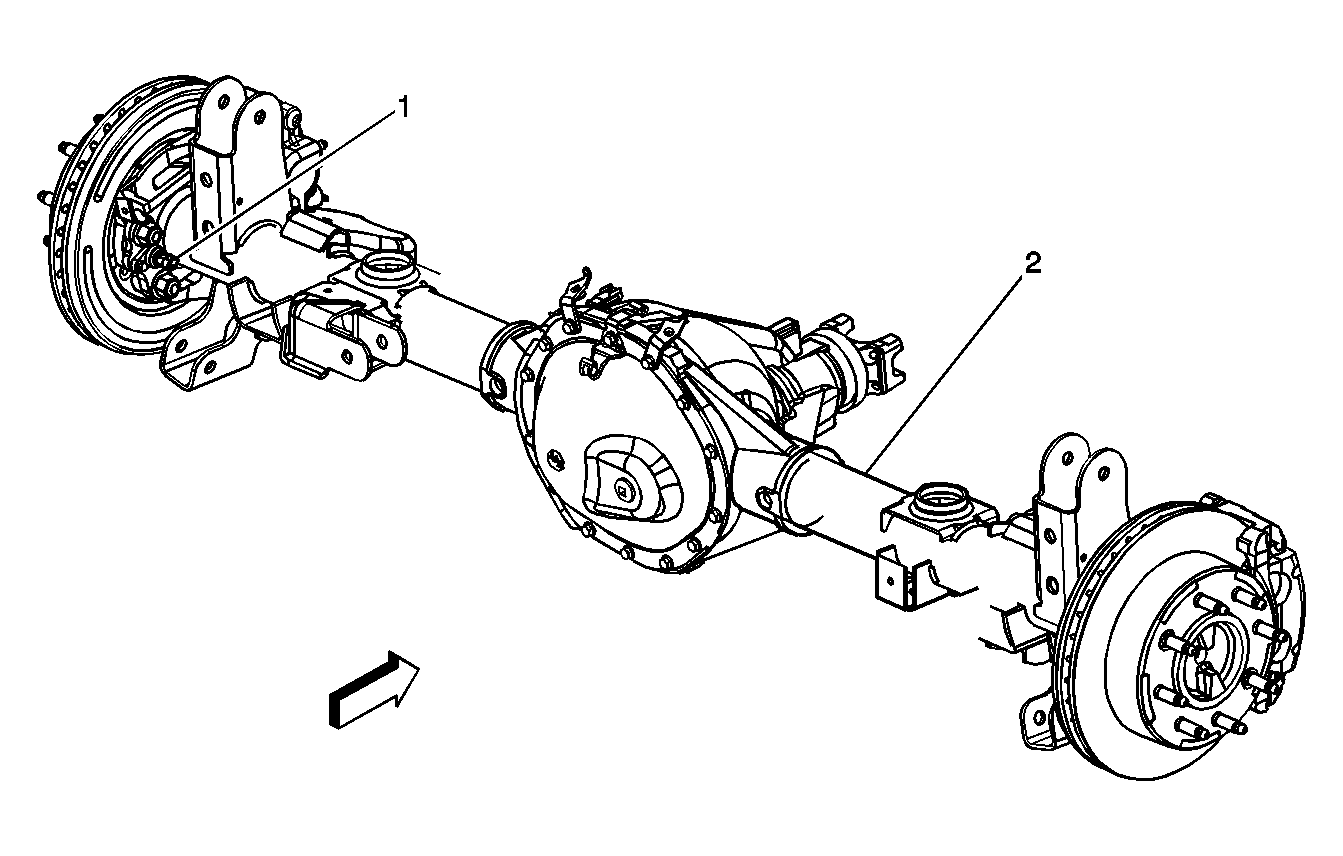 1
2