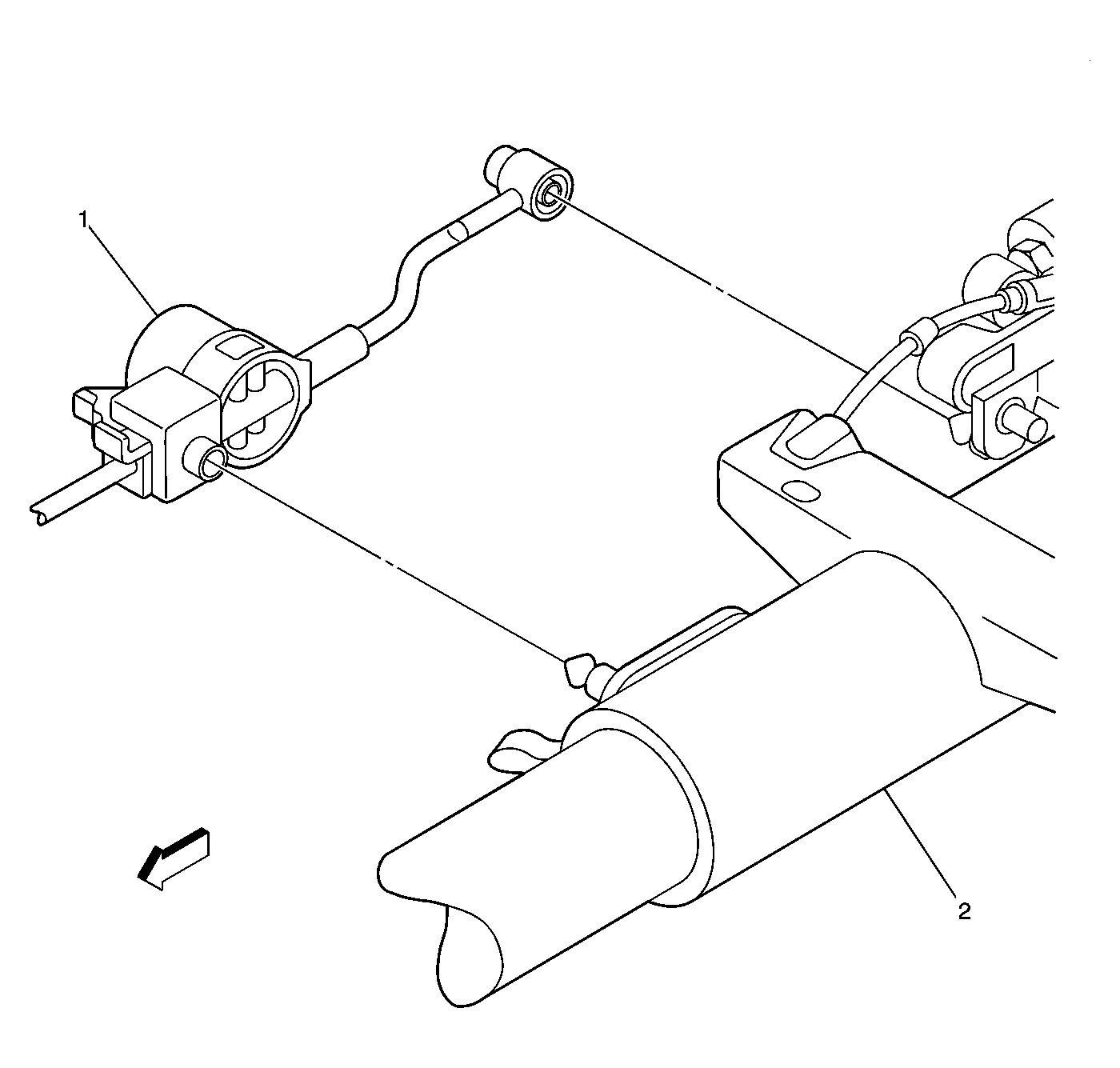 1

2