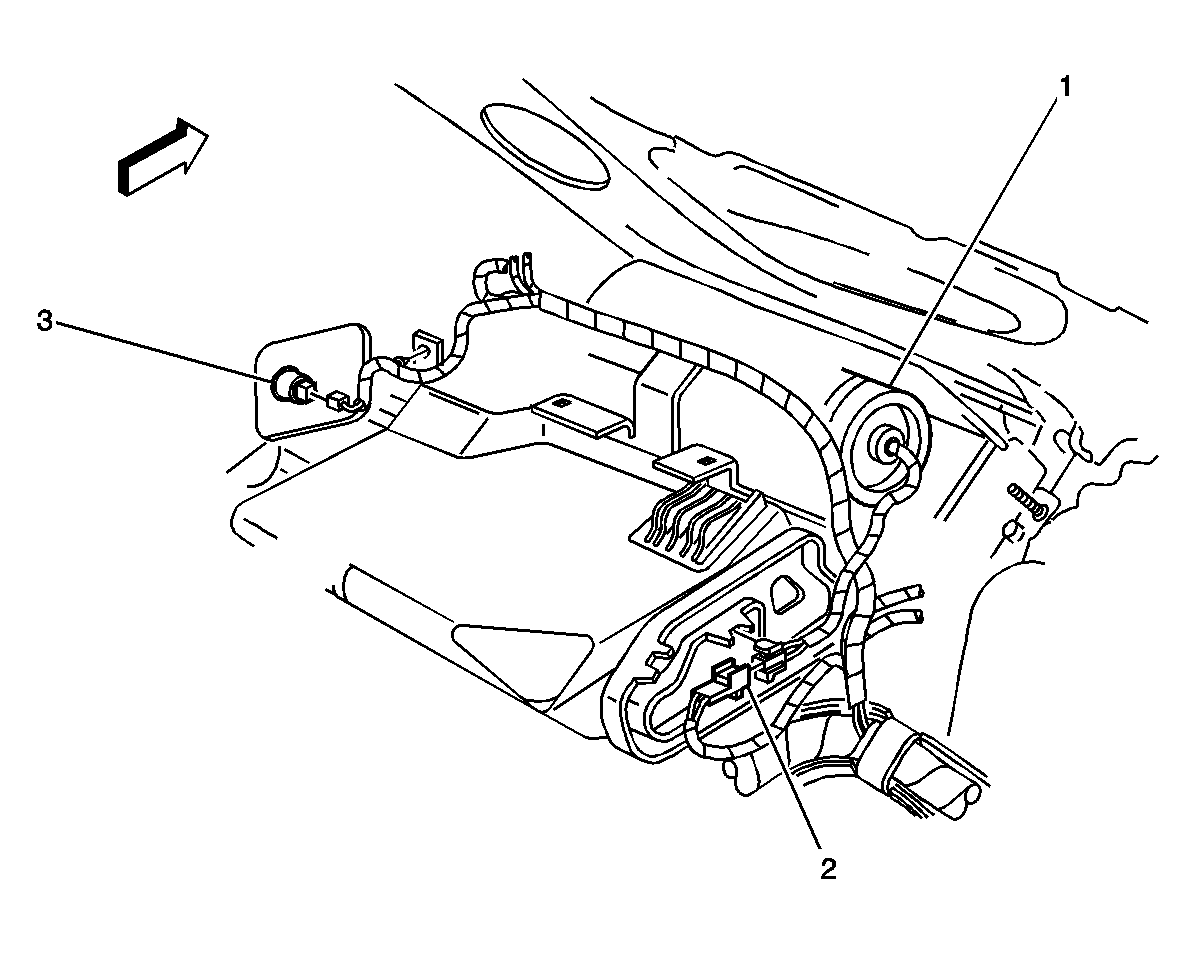 1
3
2