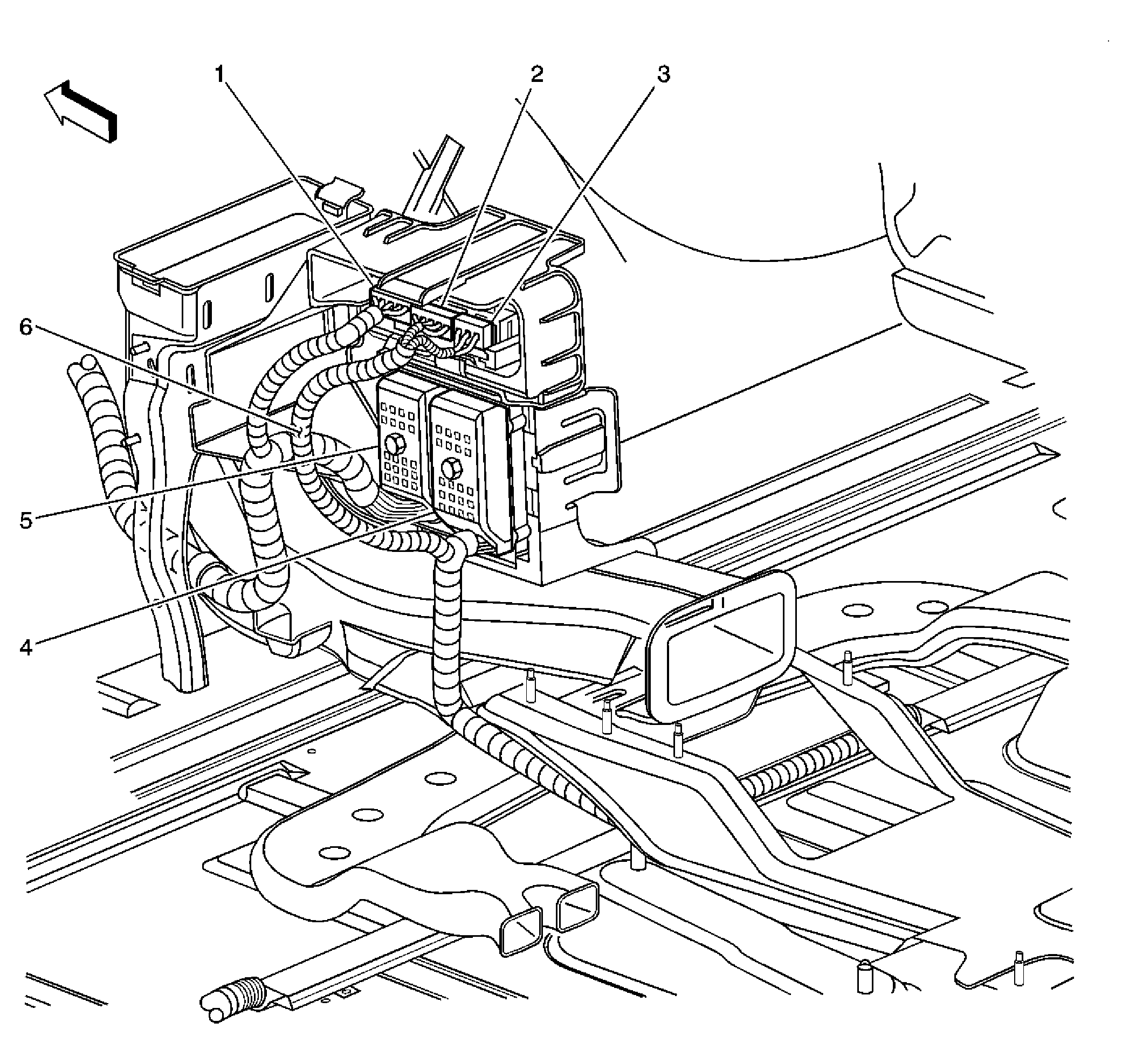 1
2
3
6
5
4