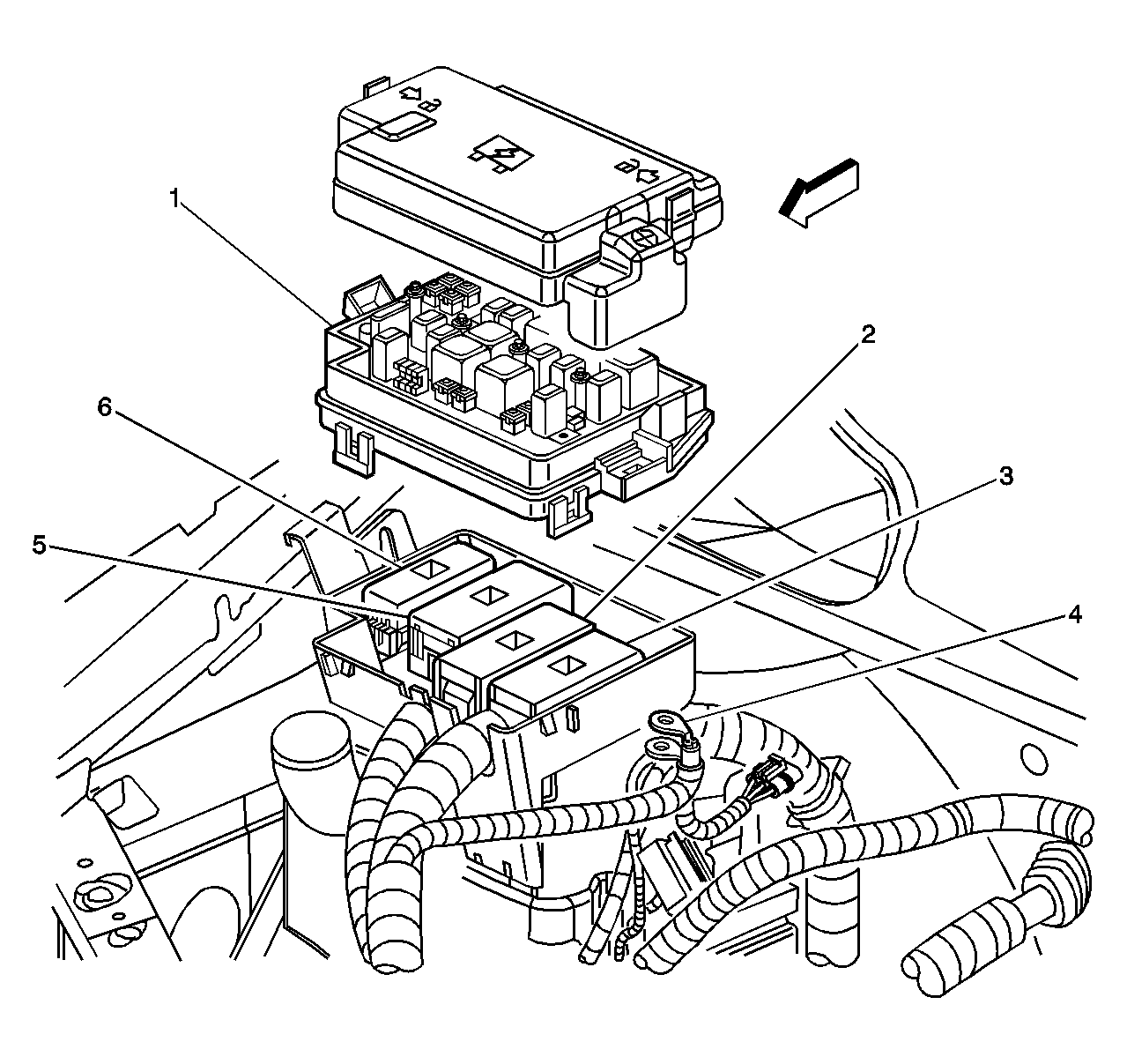 1
2
6
3
5
4