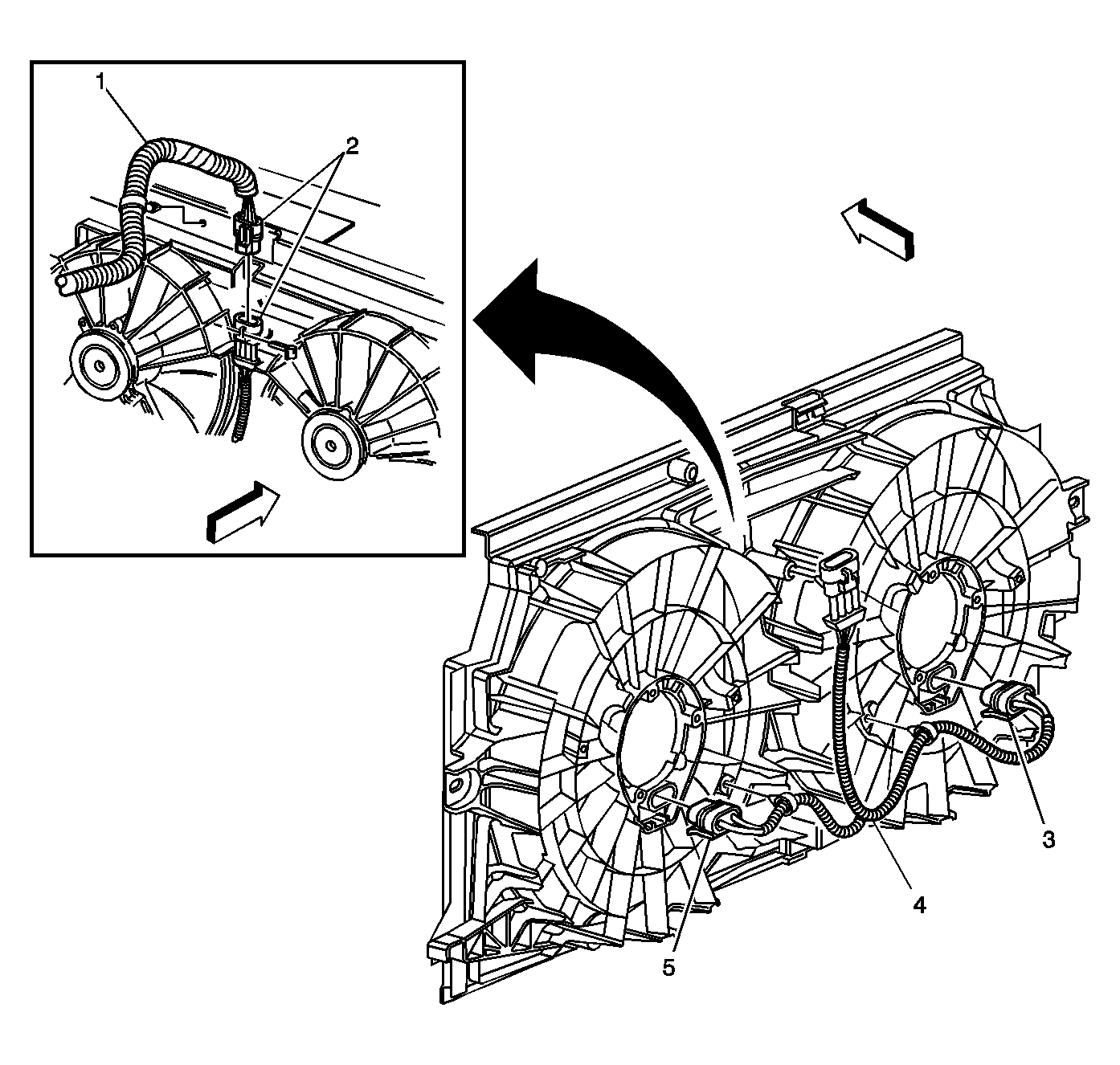 1
2
3
4
5