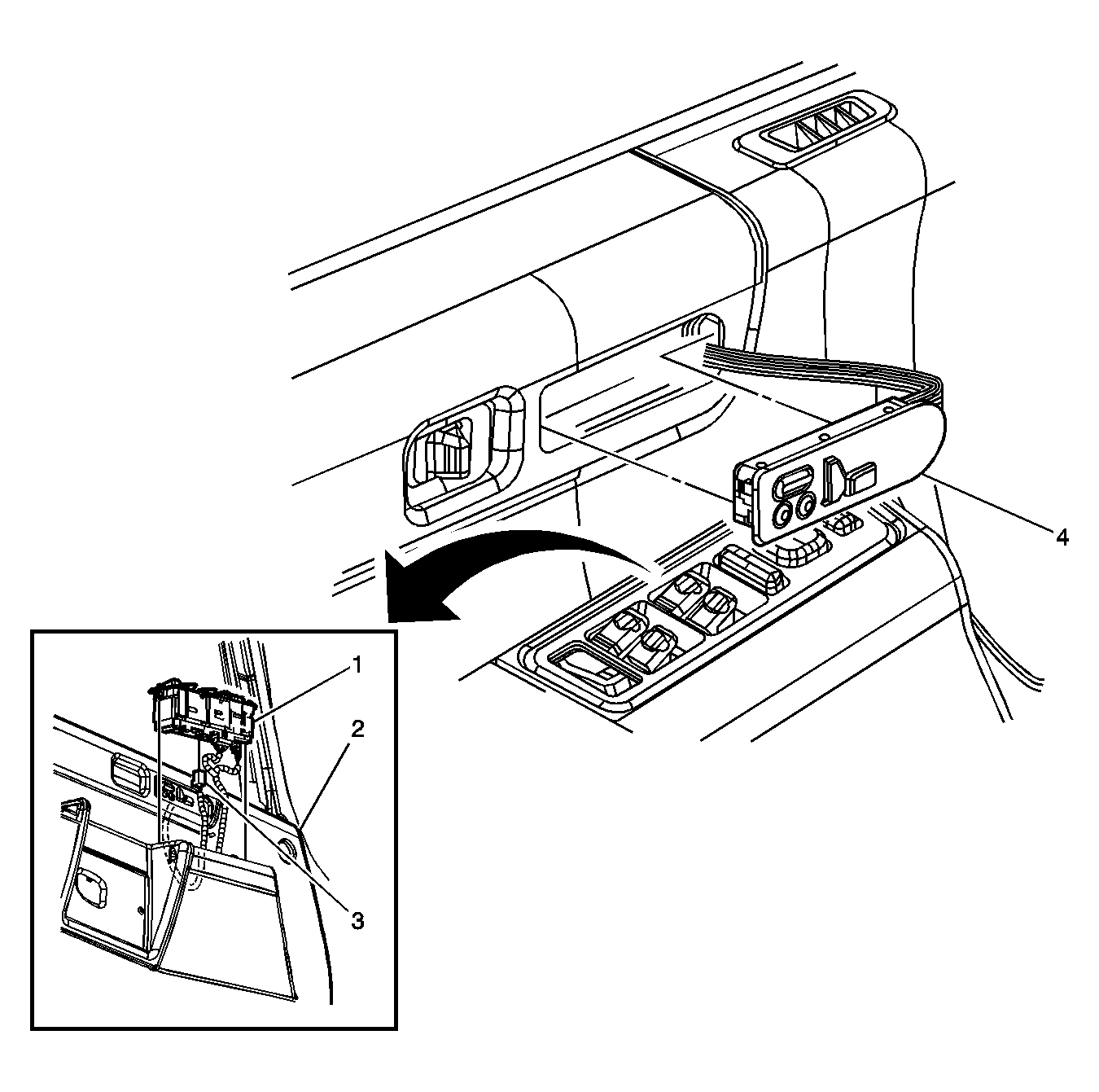 4
1
2
3