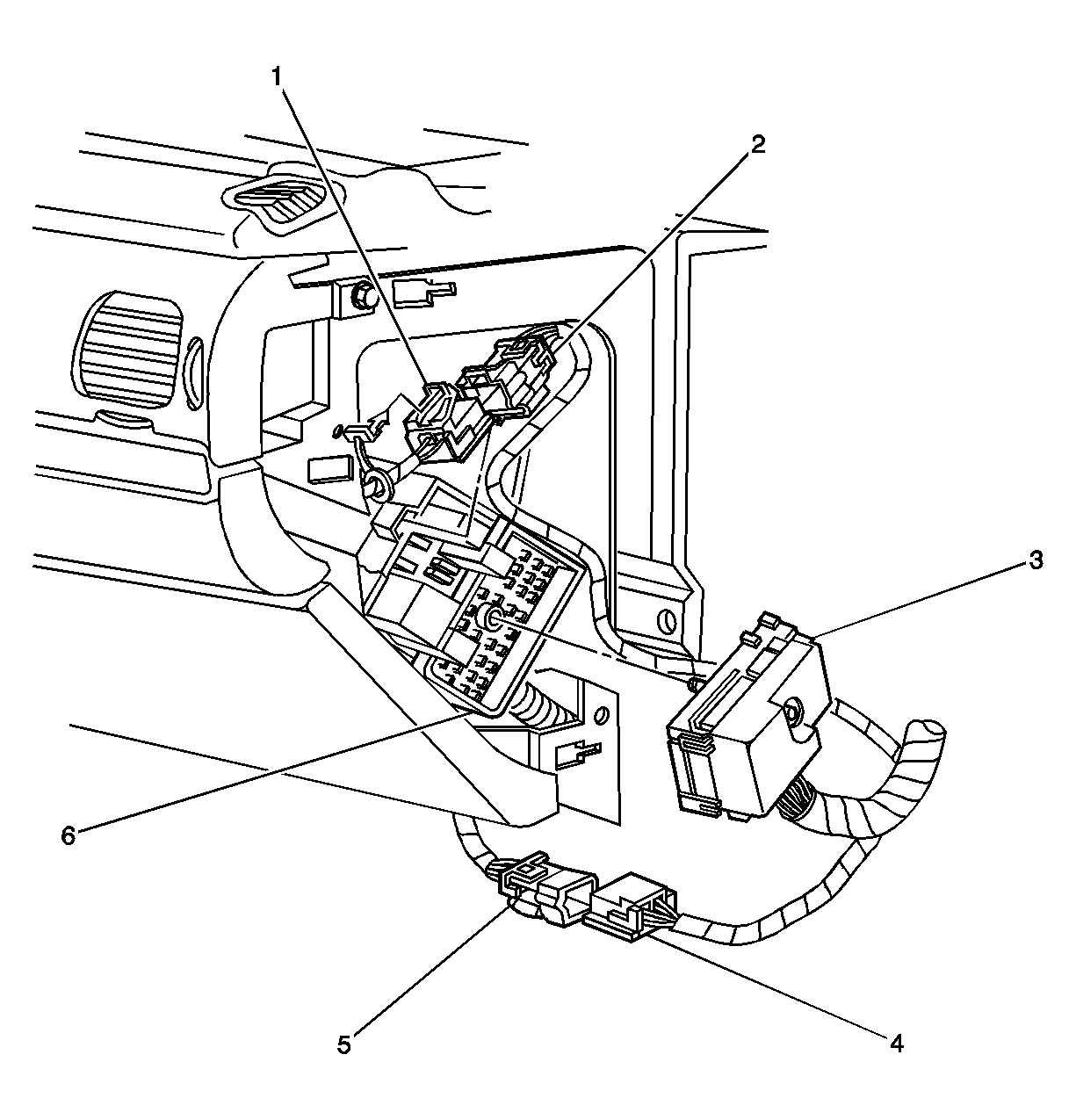 1
2
3
6
5
4