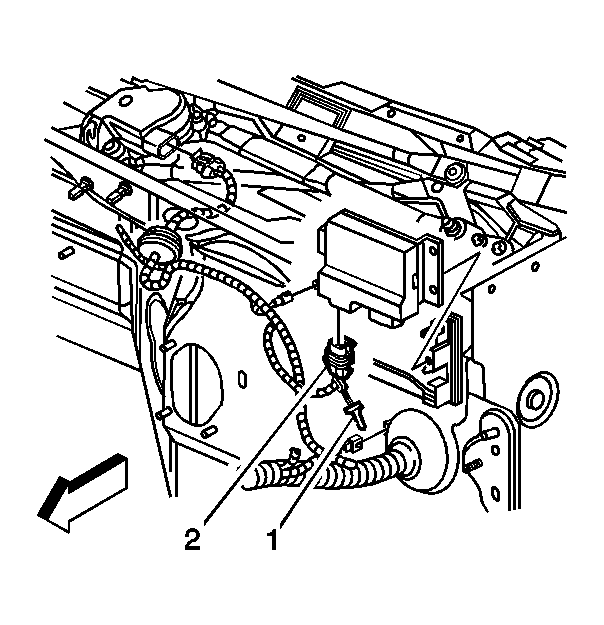 2
1