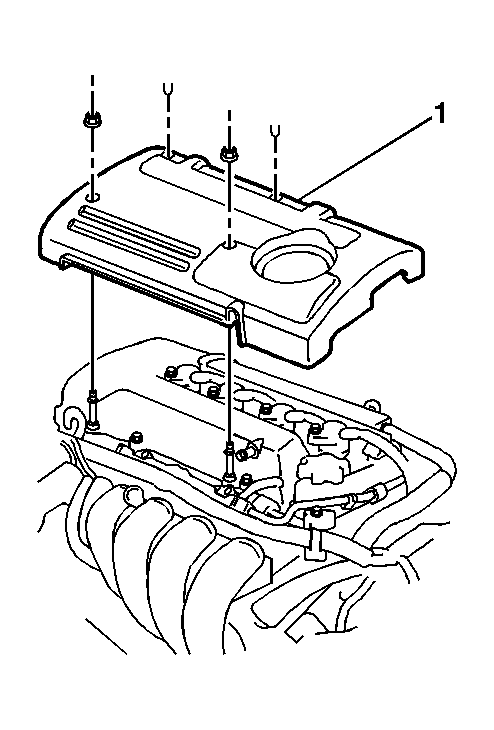 1