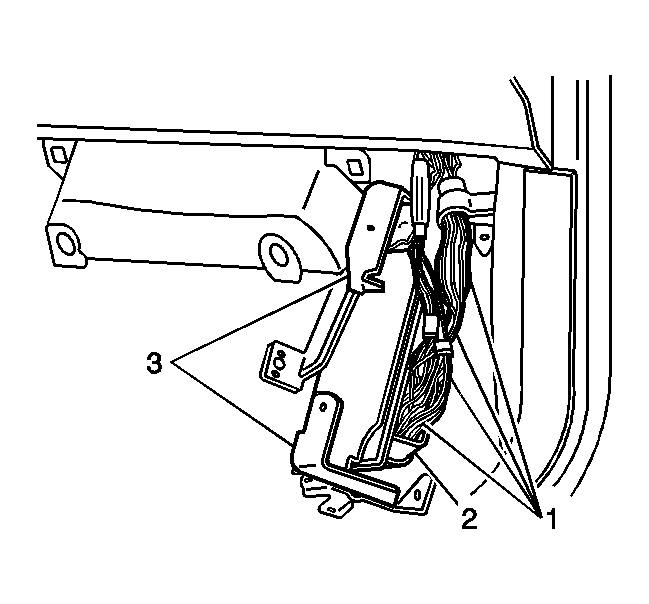 3
2
1