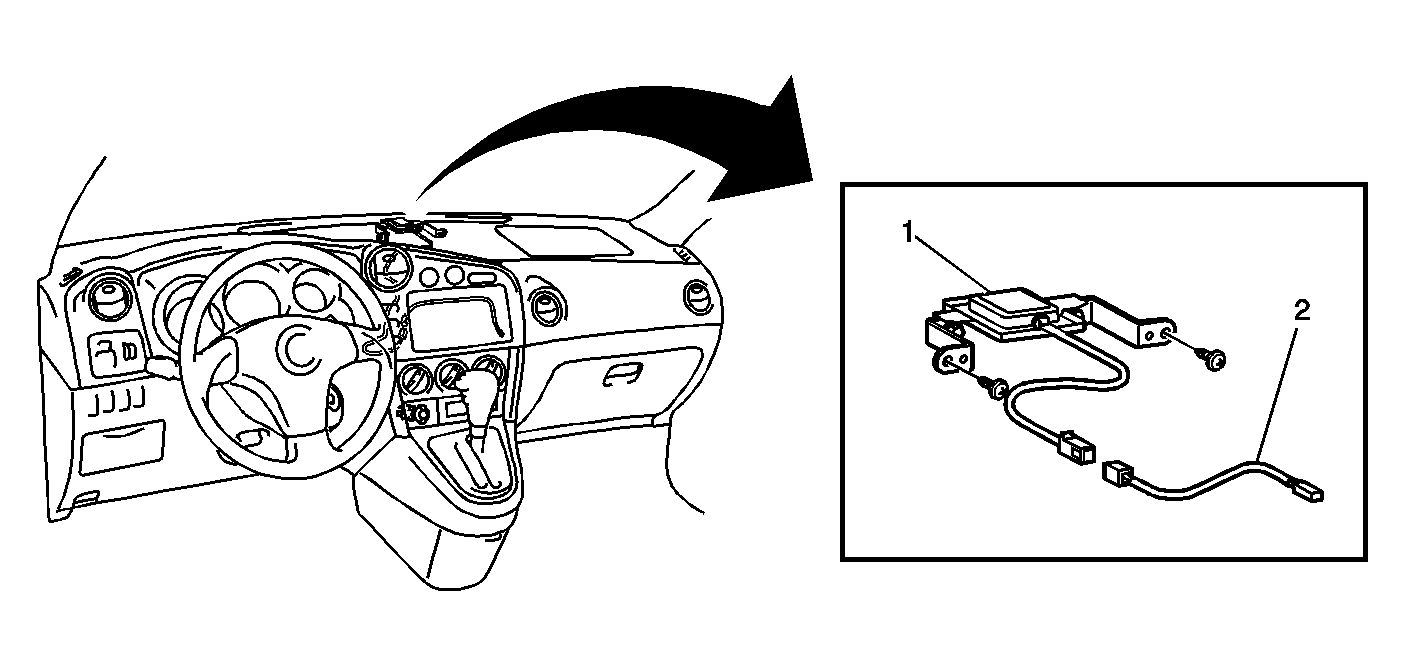 1
2