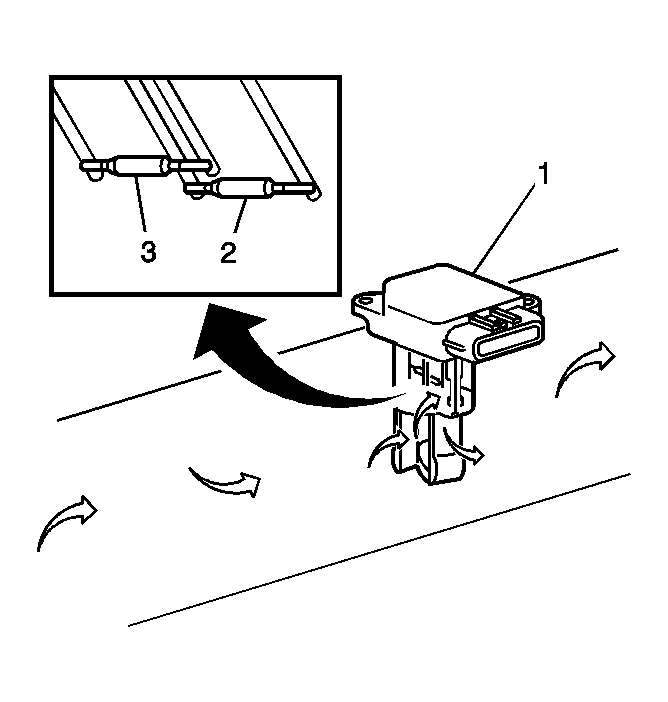 3
2
1