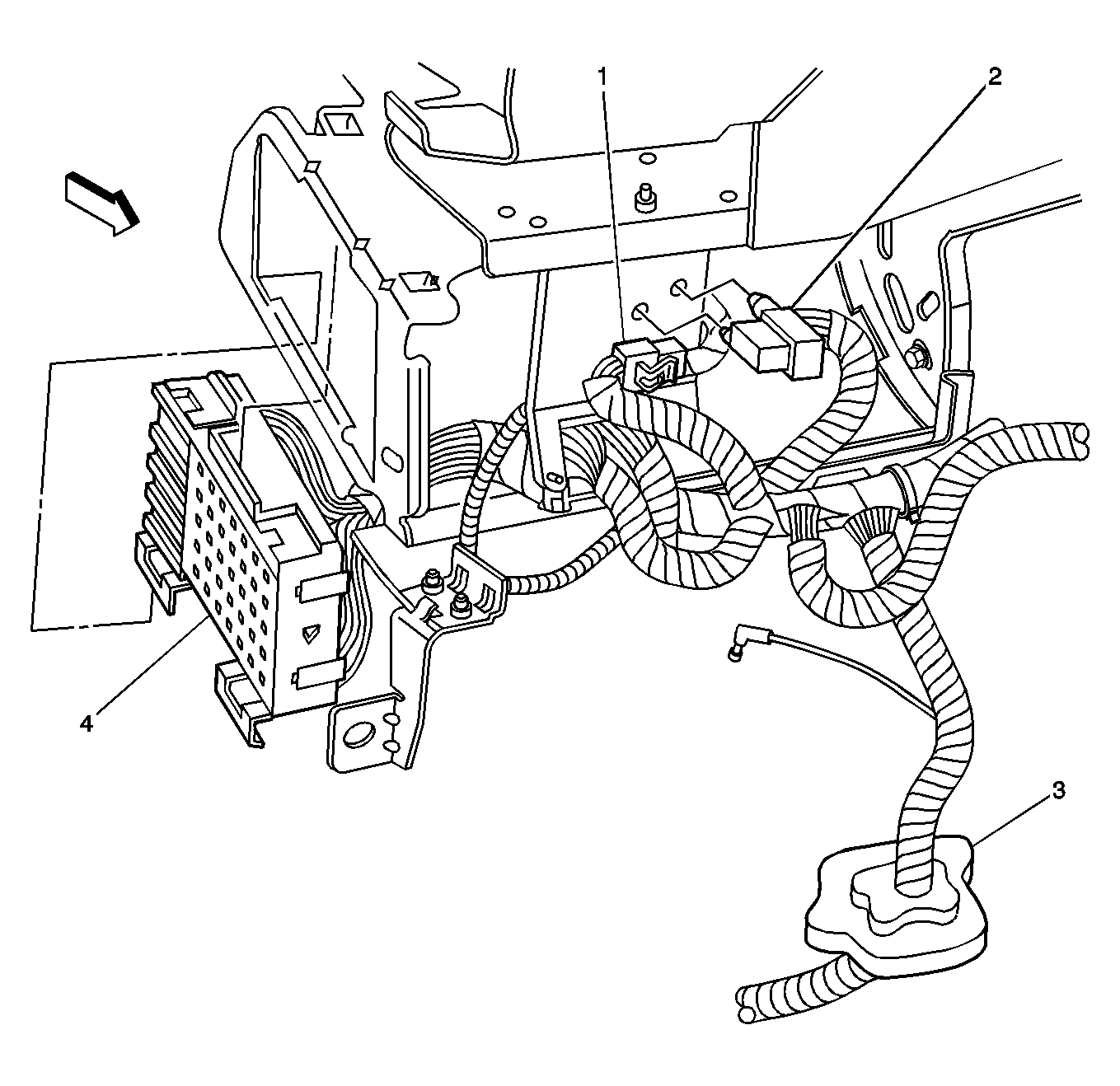 1
2
4
3