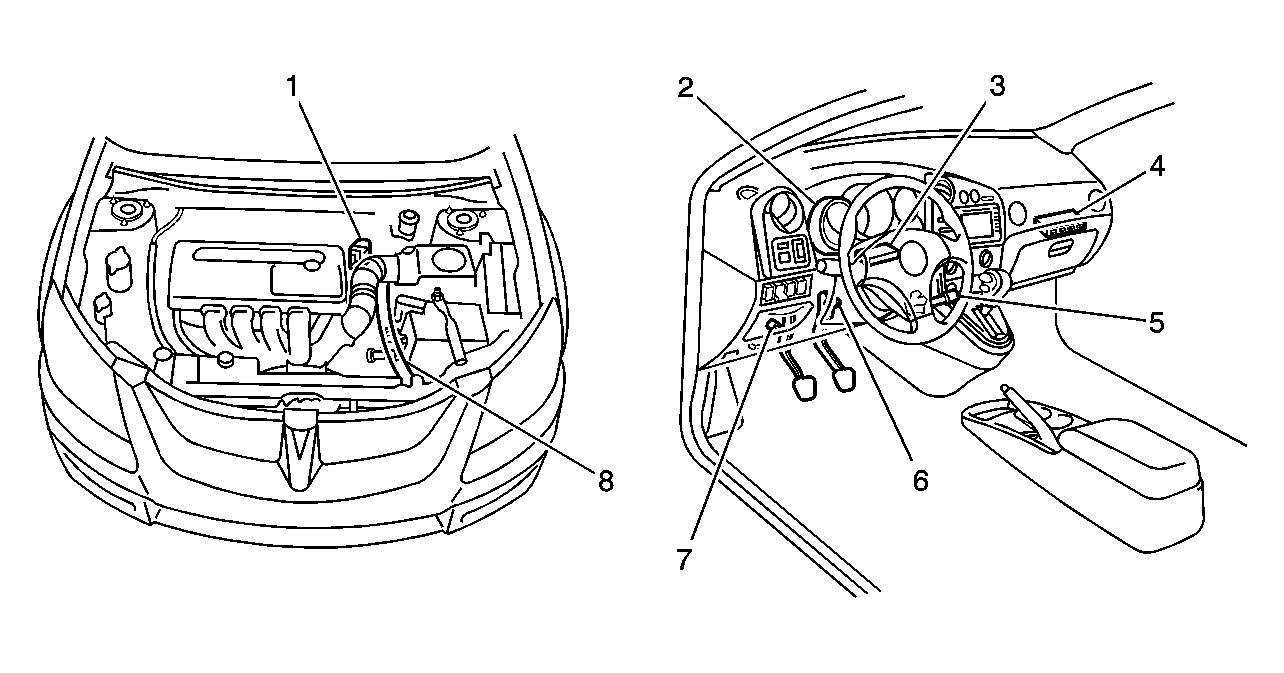 1
8
2
3
4
5
6
7