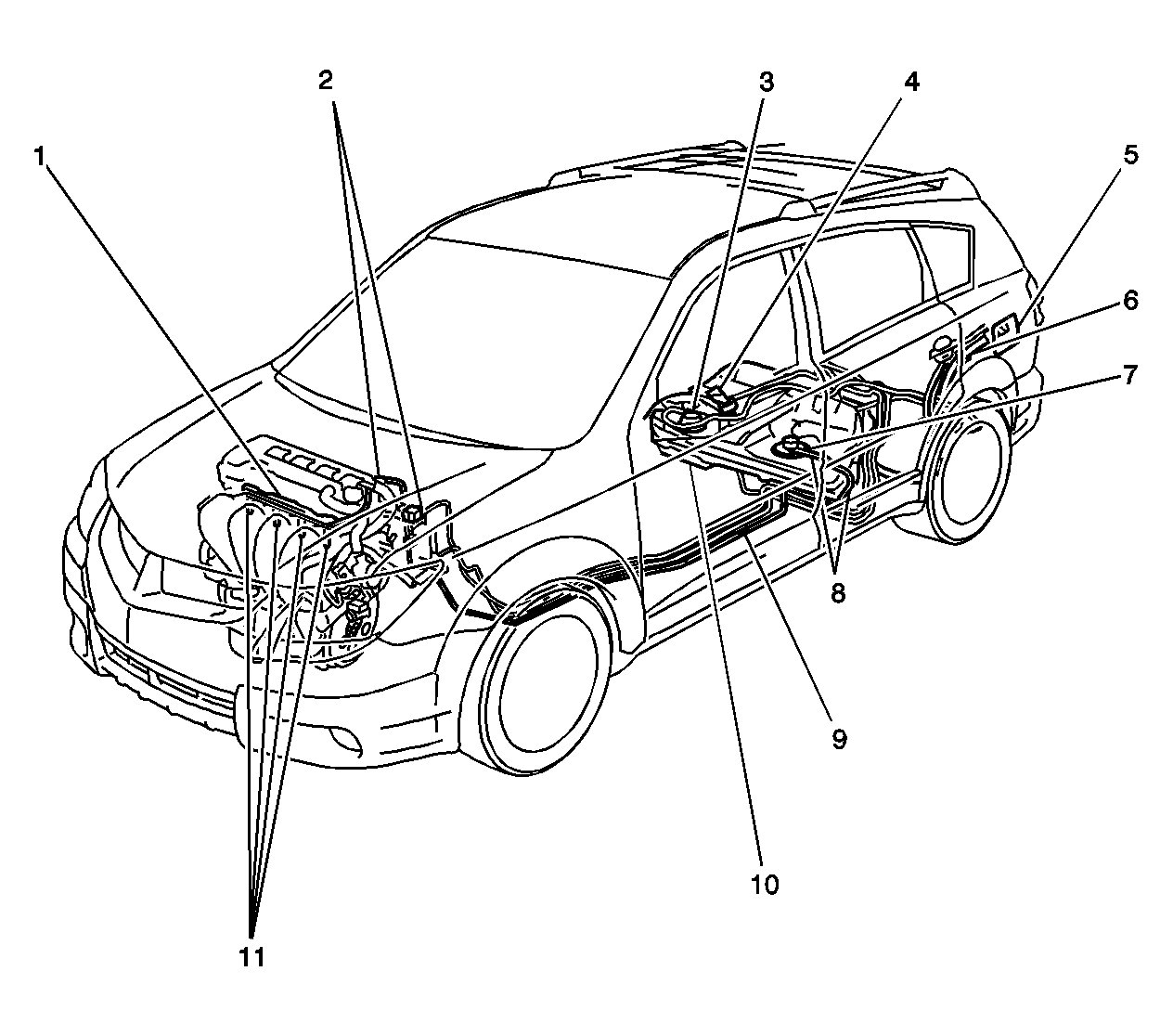 1
2
3
4
5
6
7
8
9
10
11