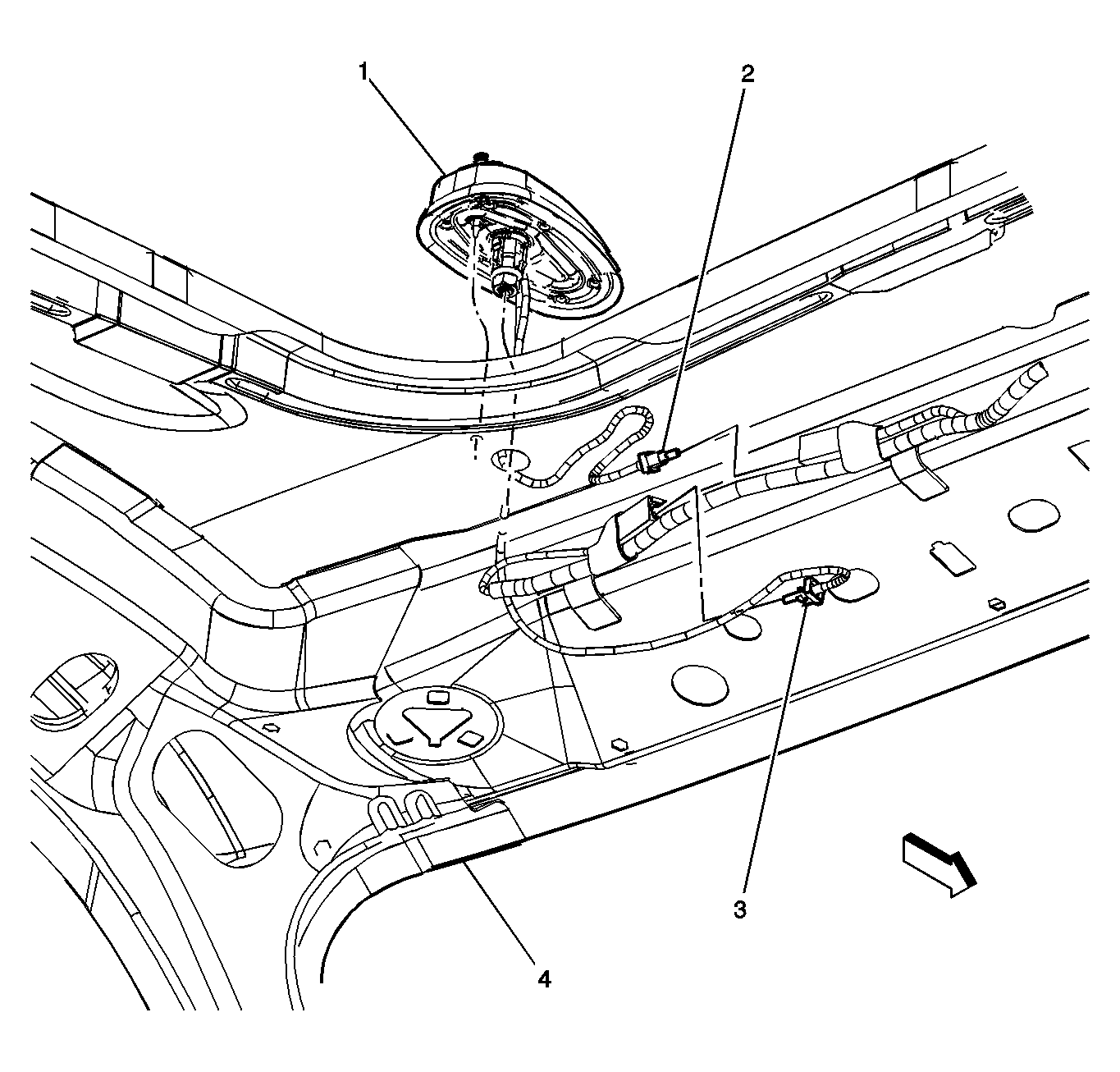 1
2
3
4