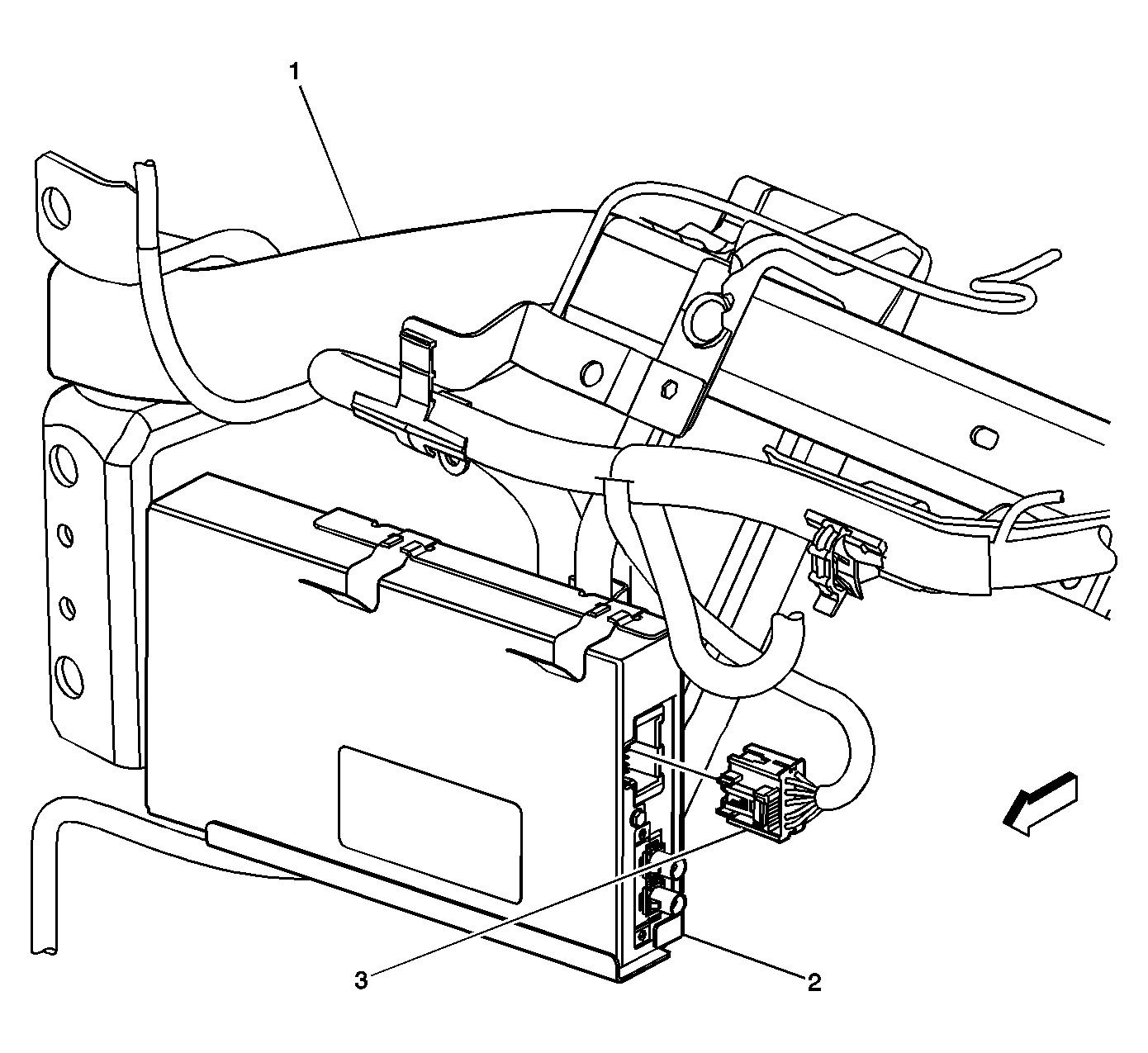 1
3
2