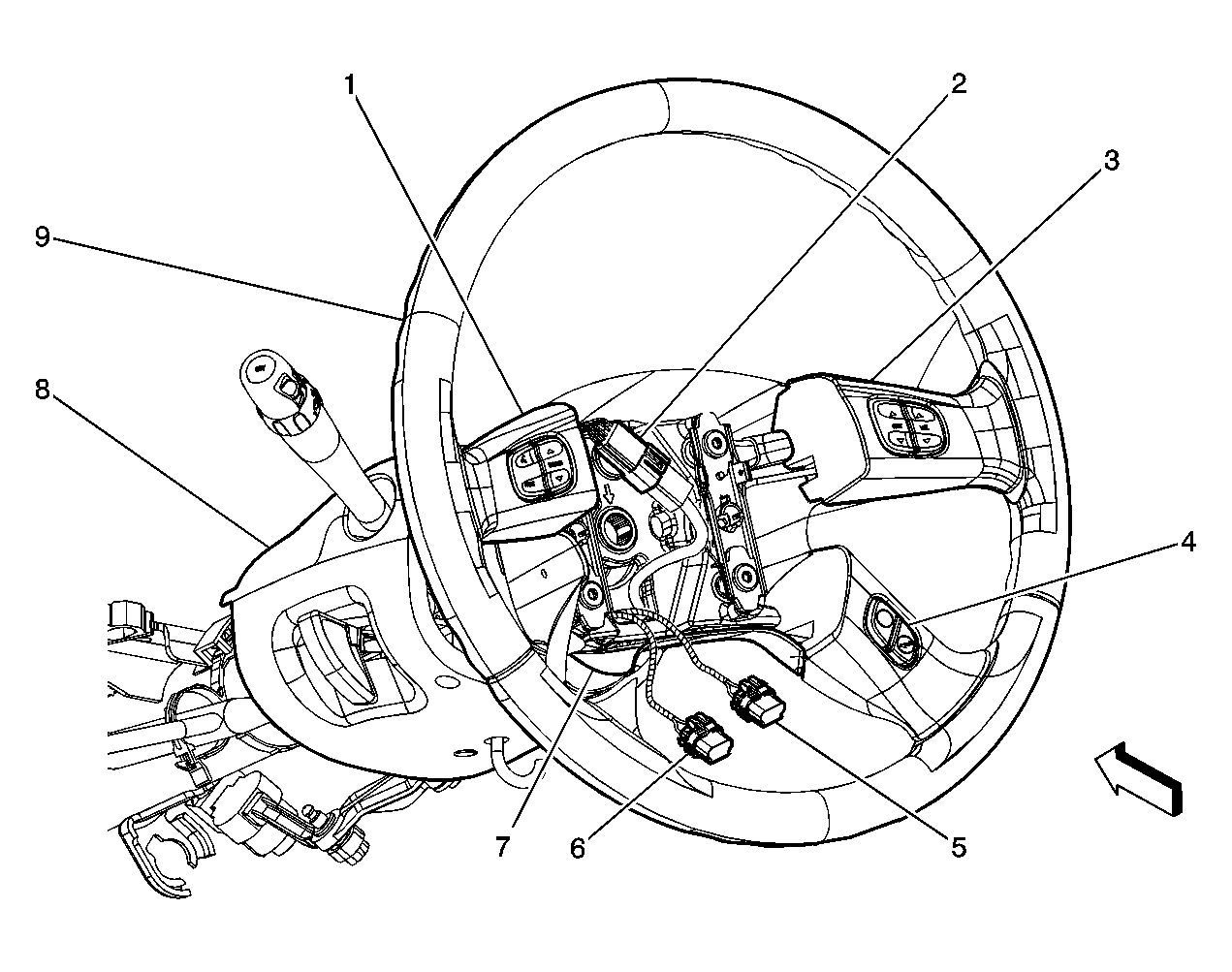 1
2
3
9
8
4
7
6
5