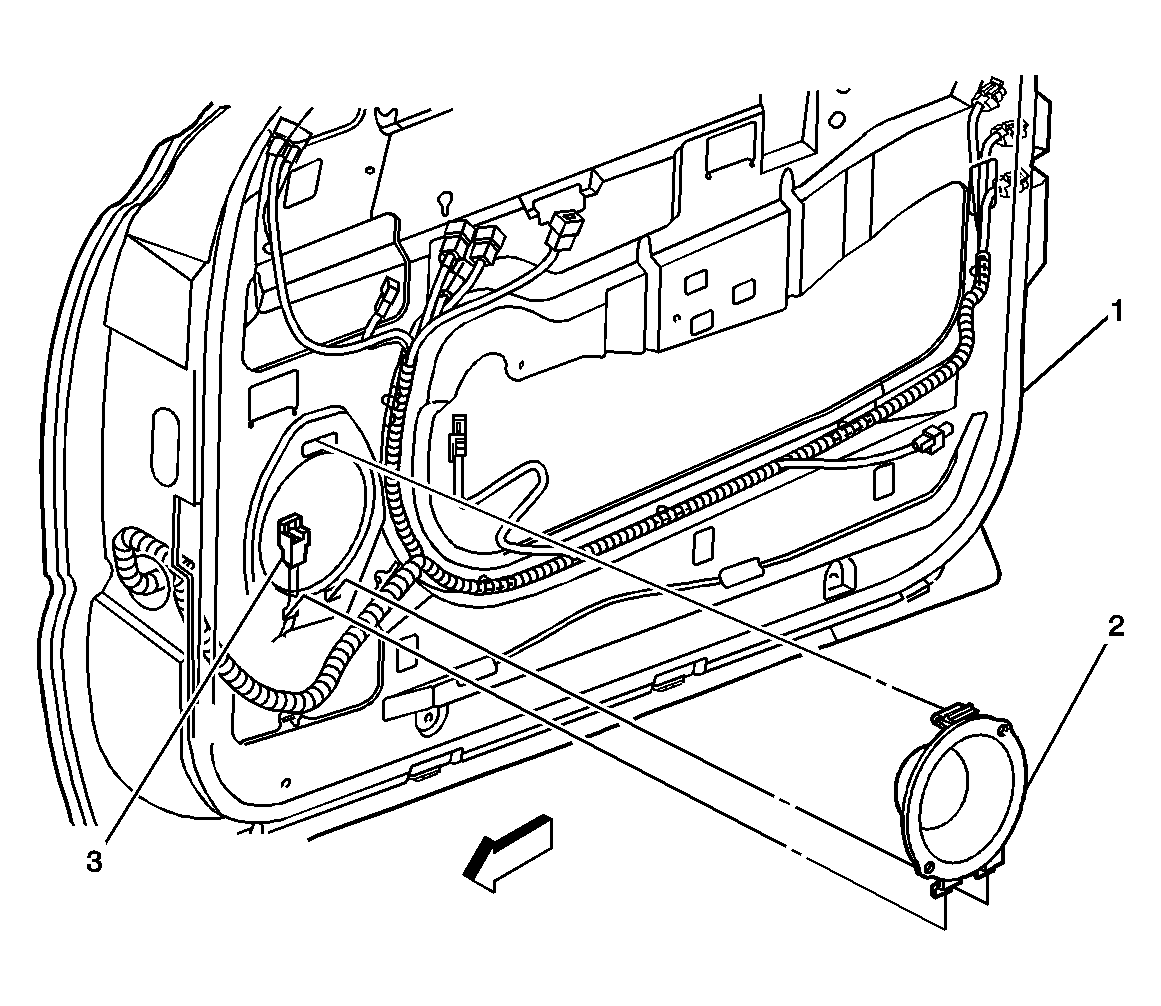 1
2
3