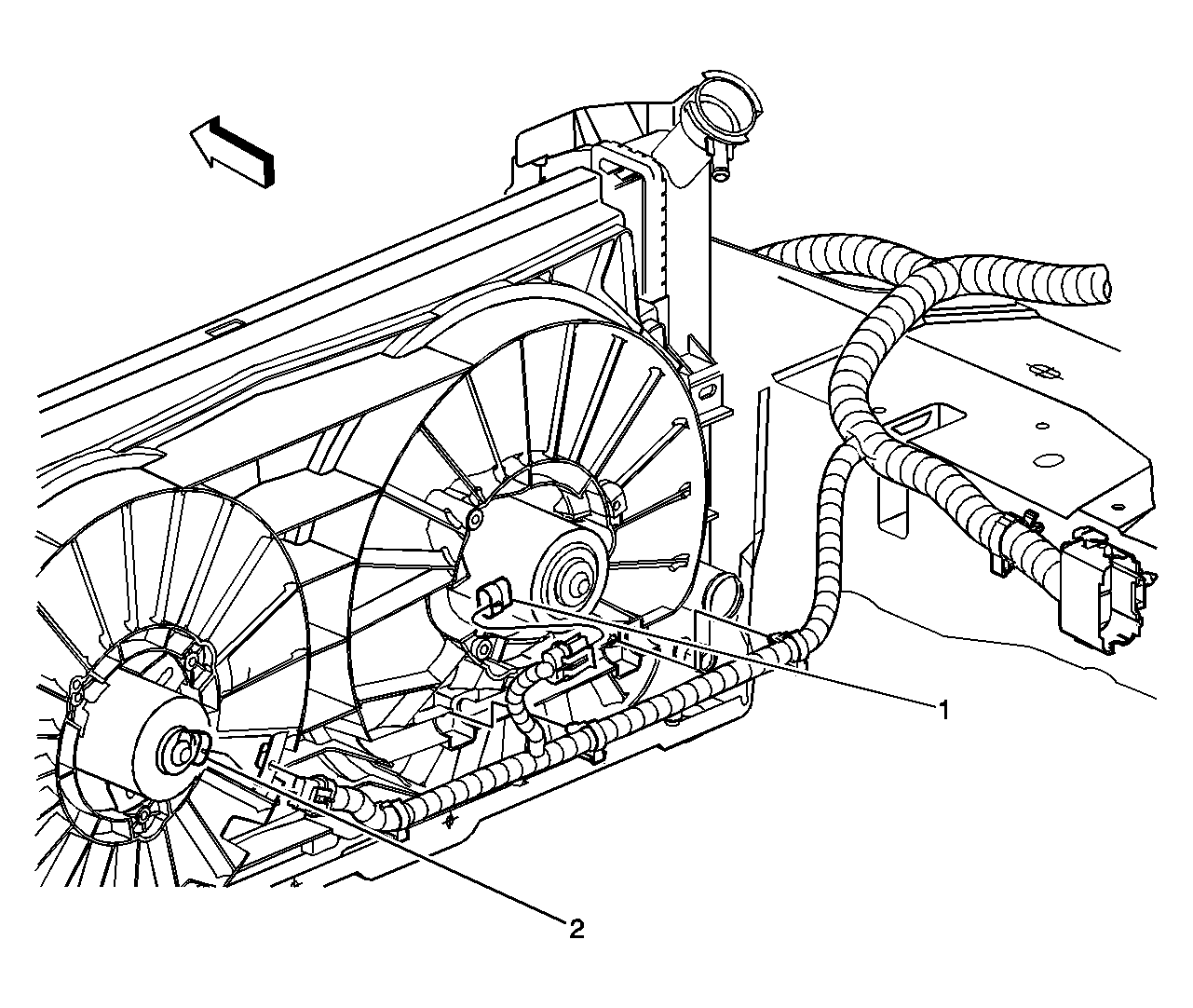 1

2