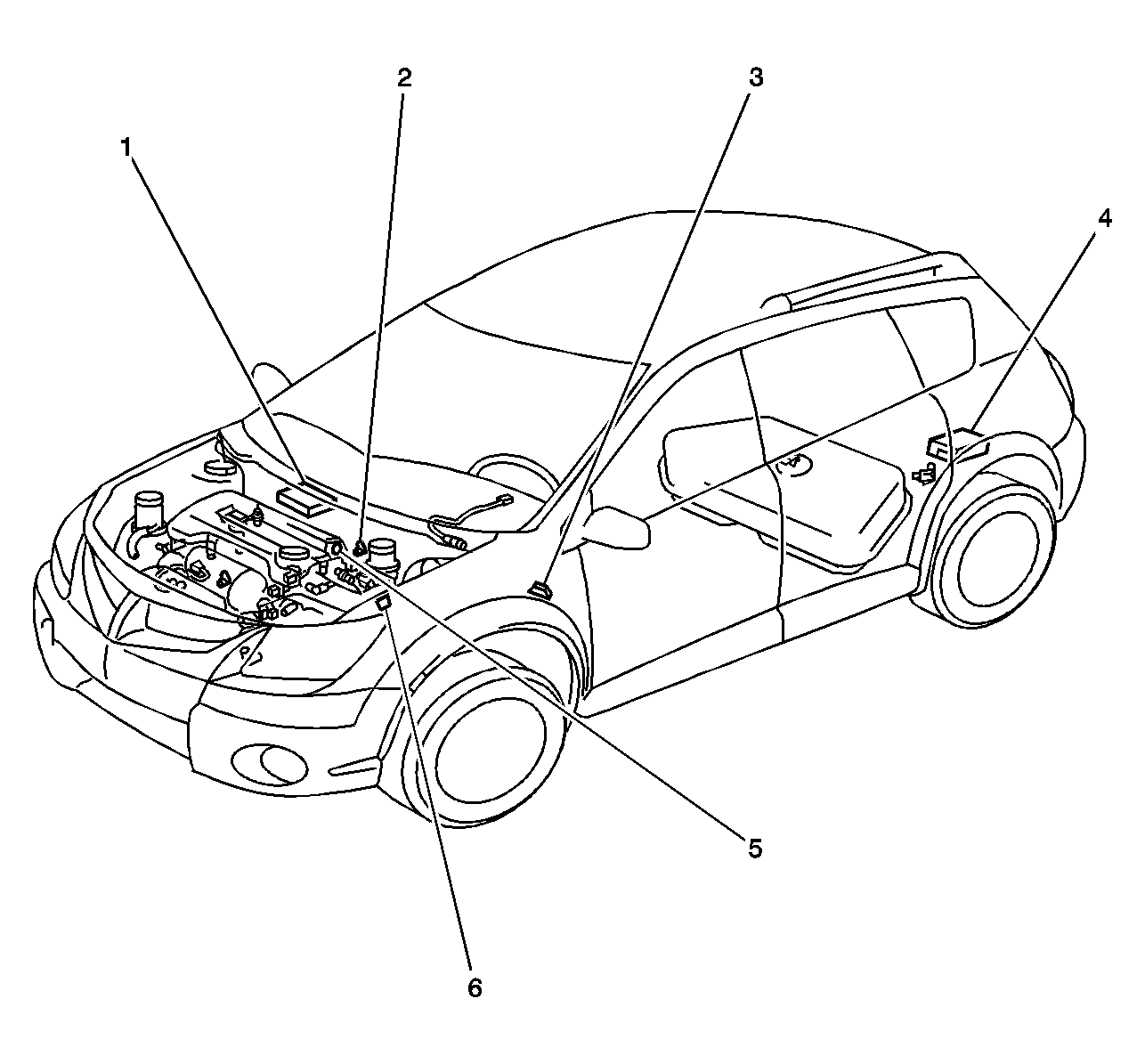 1
2
3
4
5
6