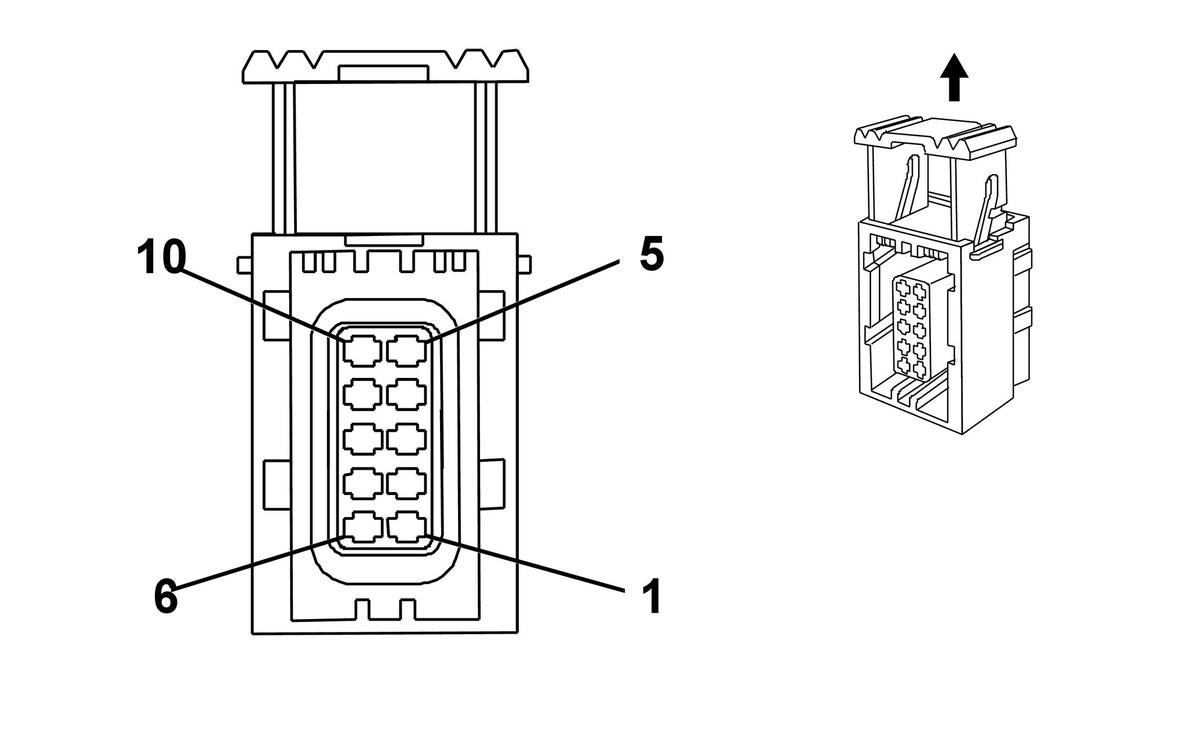 10
5
6
1