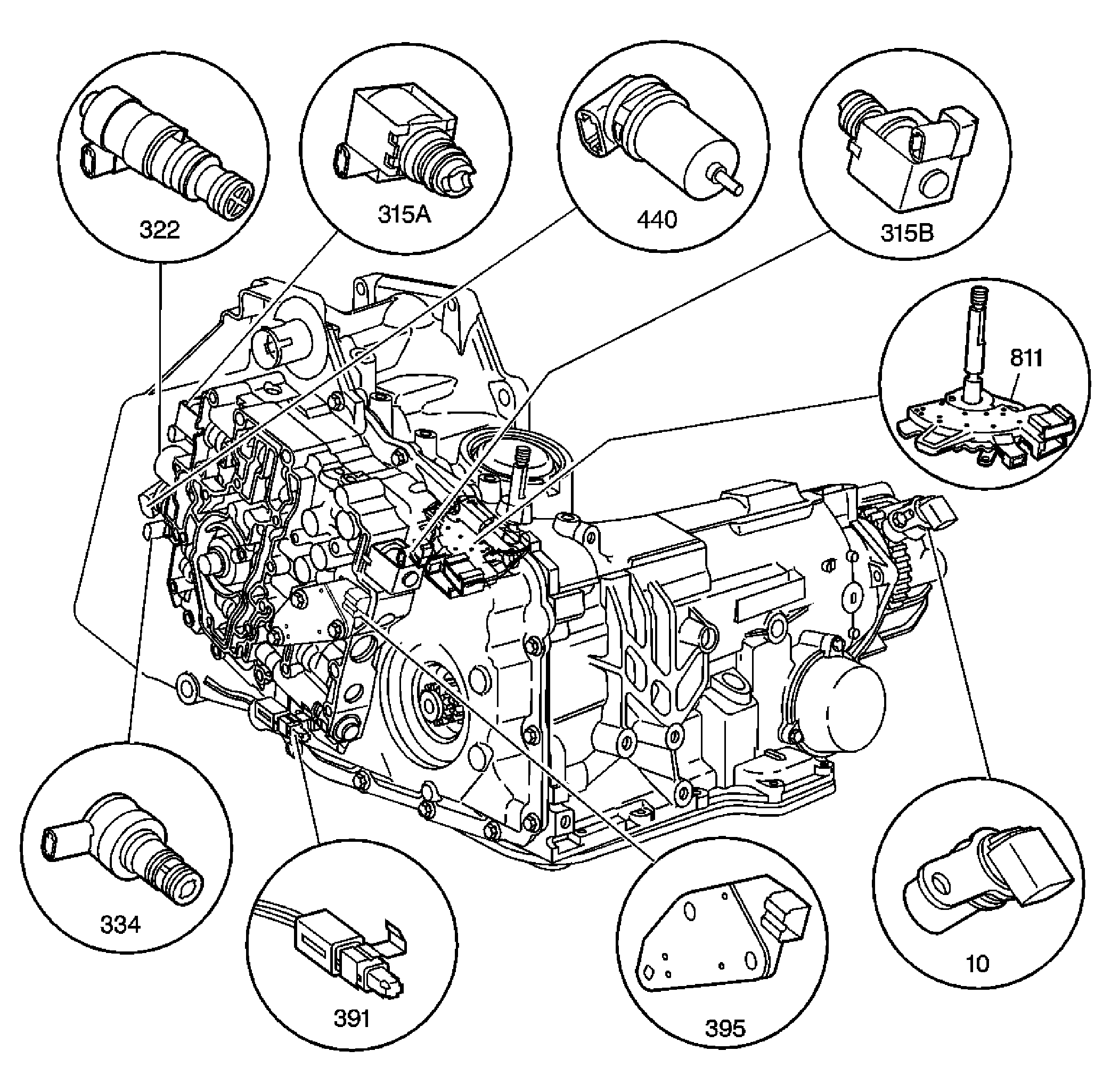 322

315A

440

315B

811

334

391

395

10