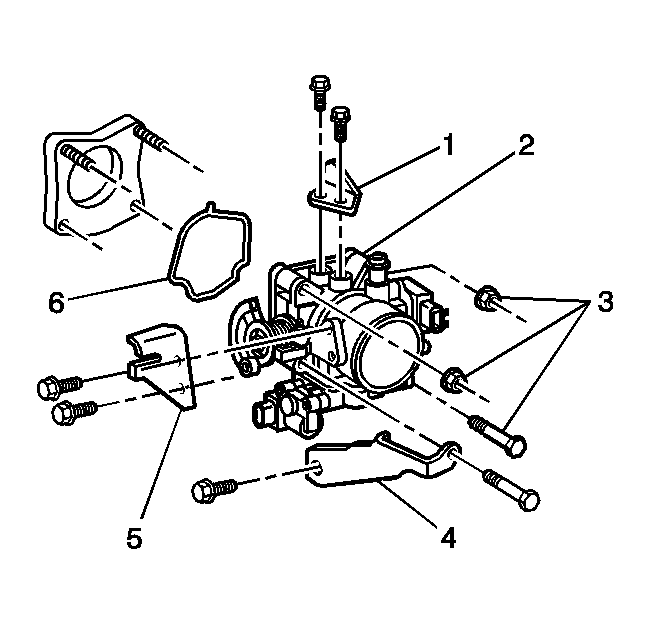 1
2
6
3
5
4