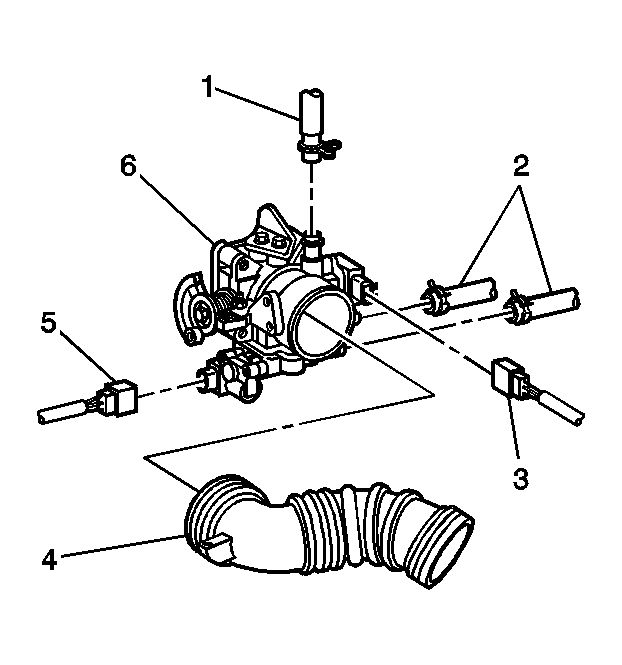 1
6
2
5
3
4