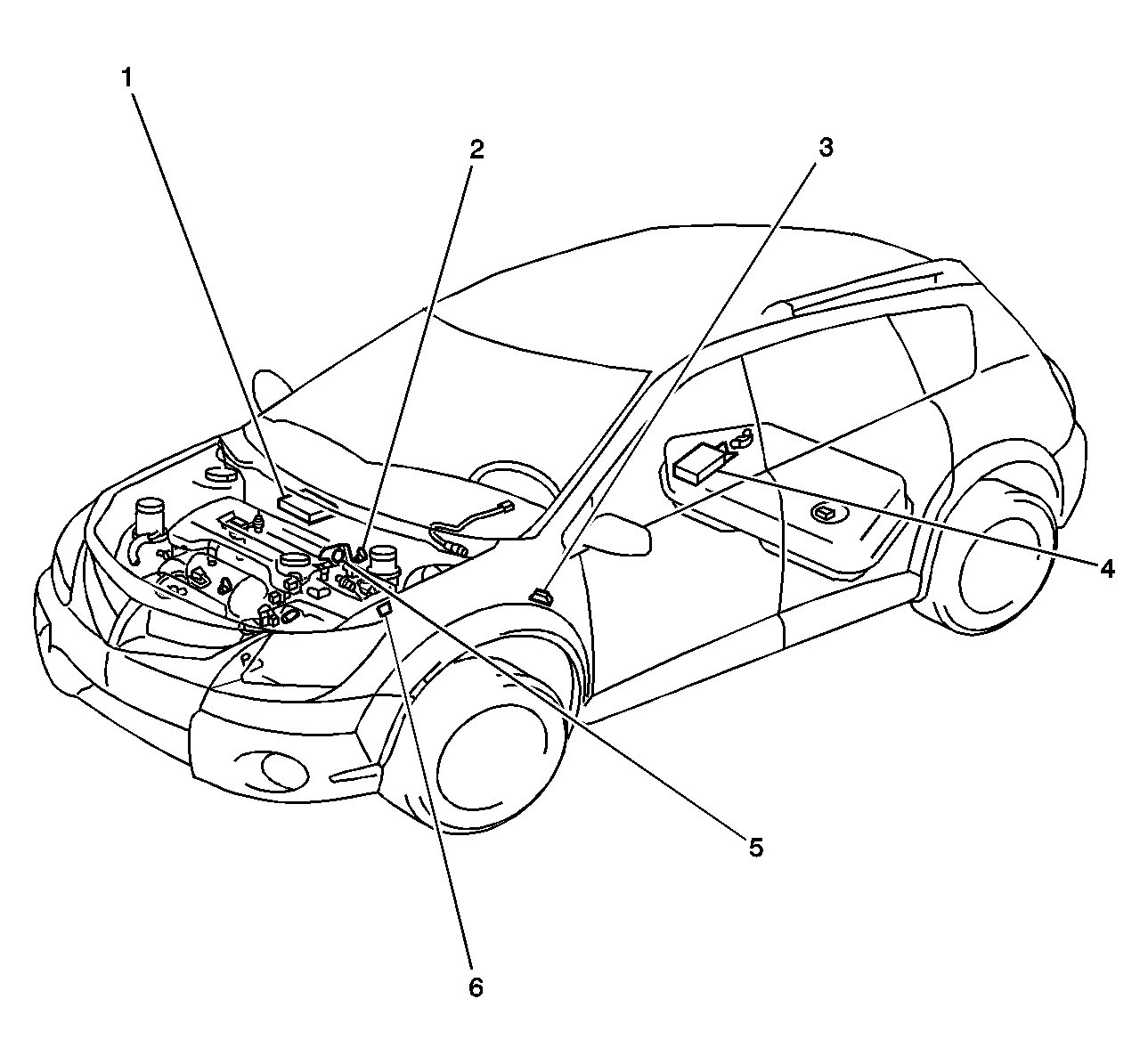 1
2
3
4
5
6