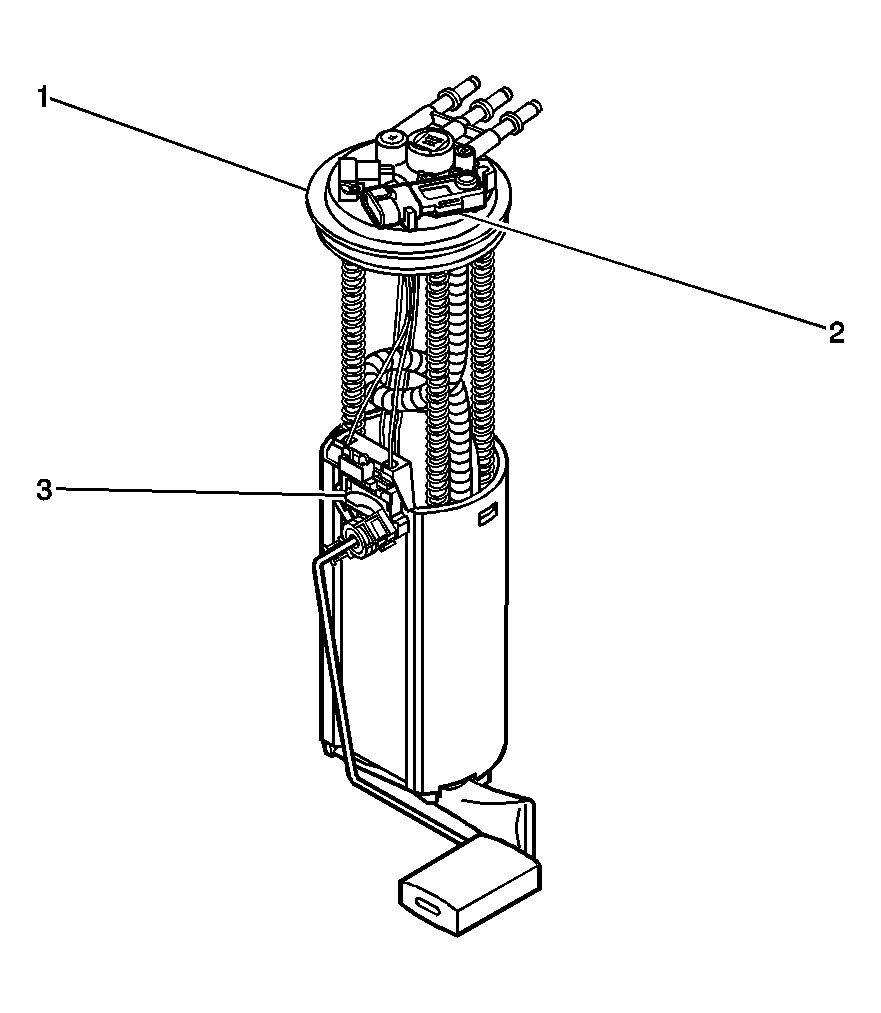 1
2
3