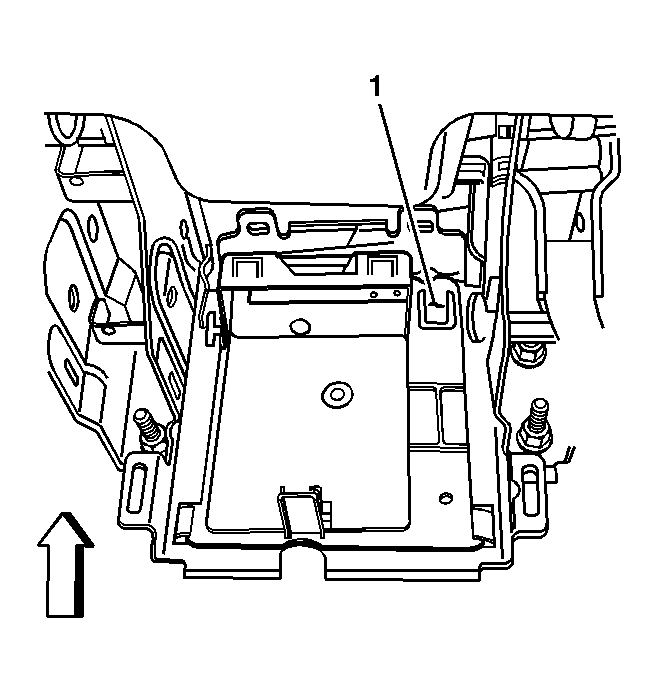 1