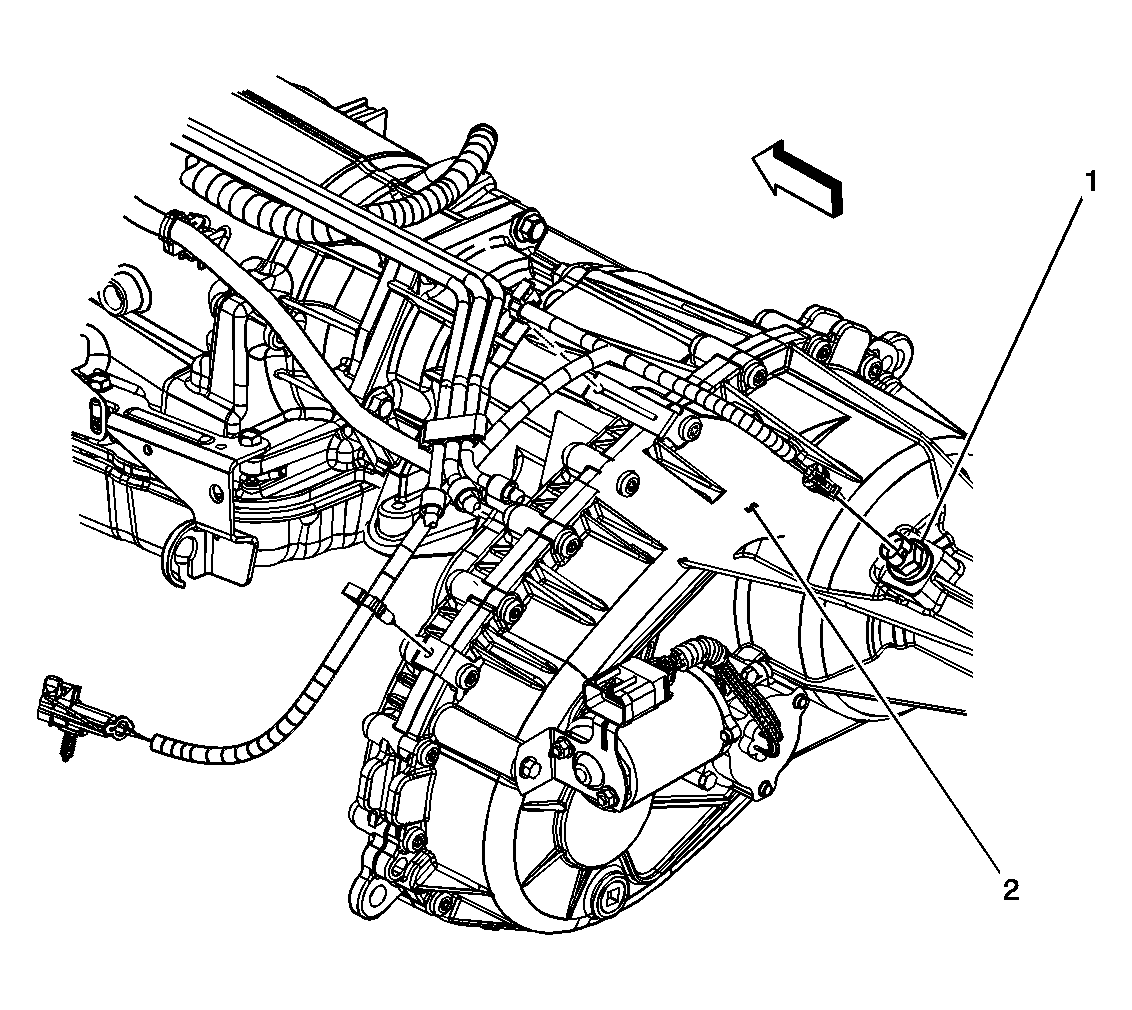 1

2