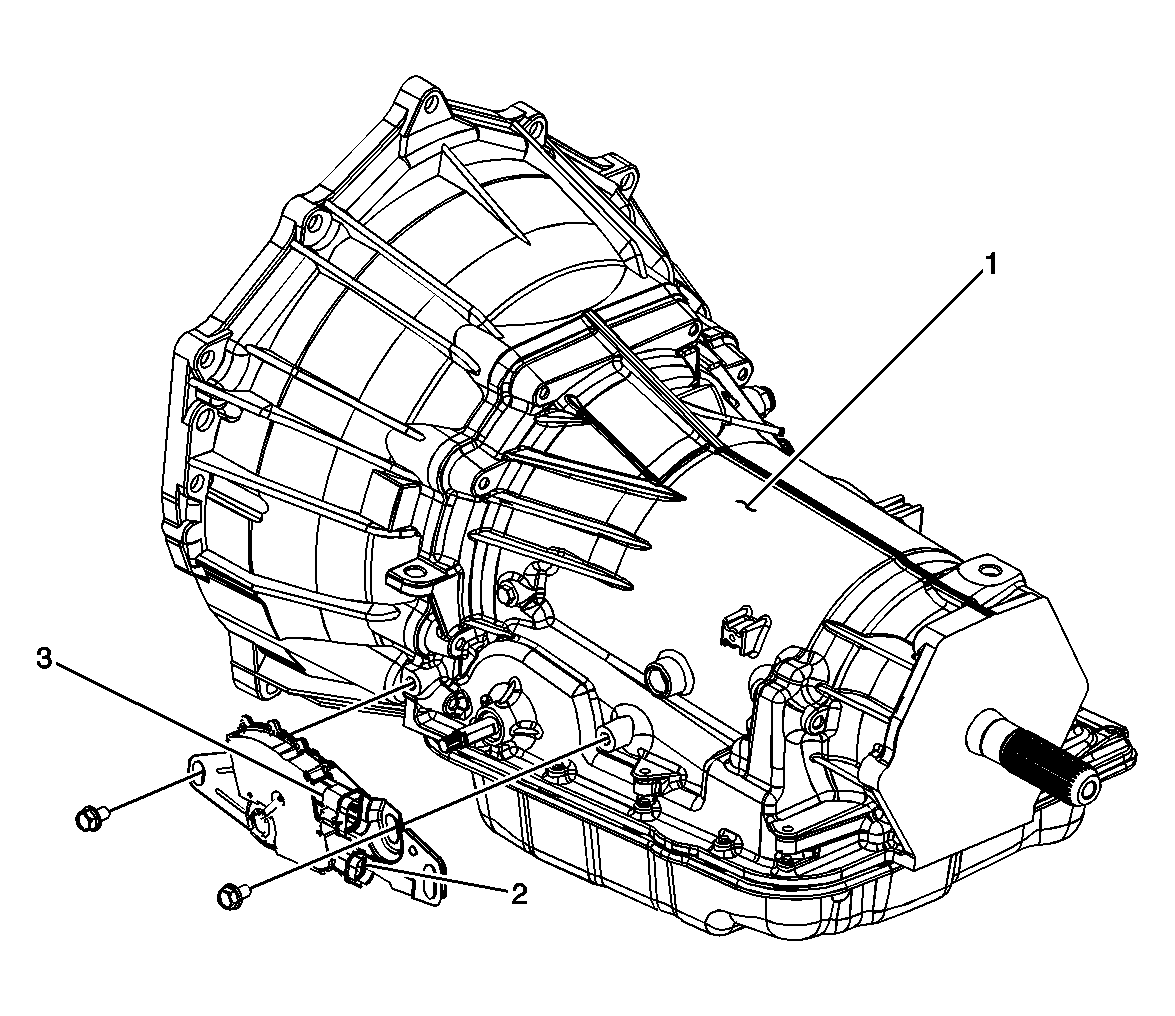 1
3
2