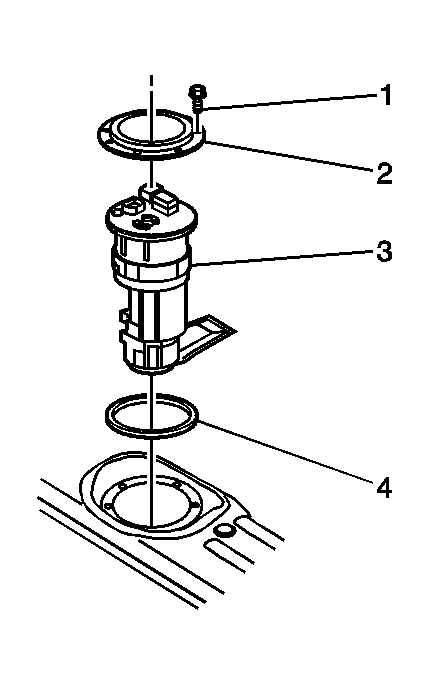 1
2
3
4