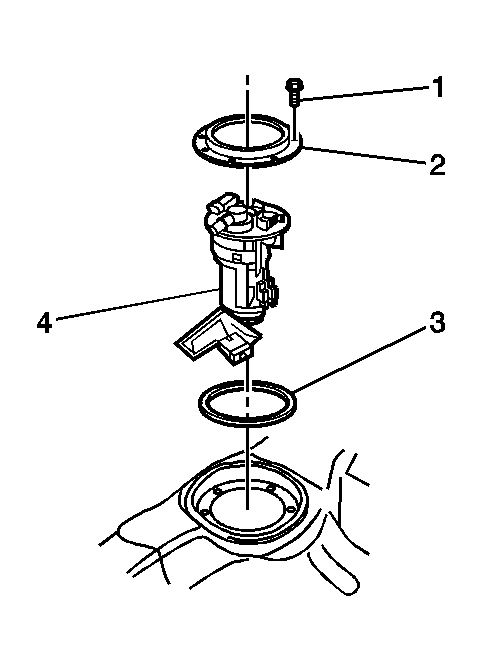 1
2
4
3