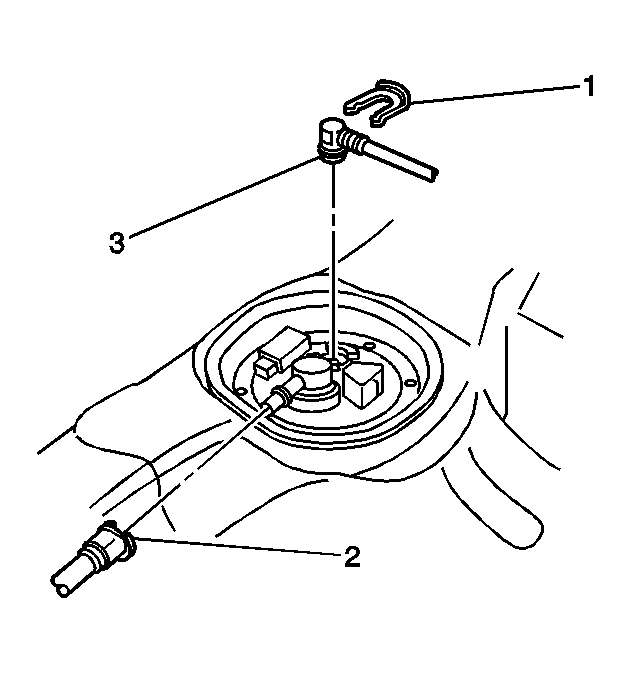 1
3
2