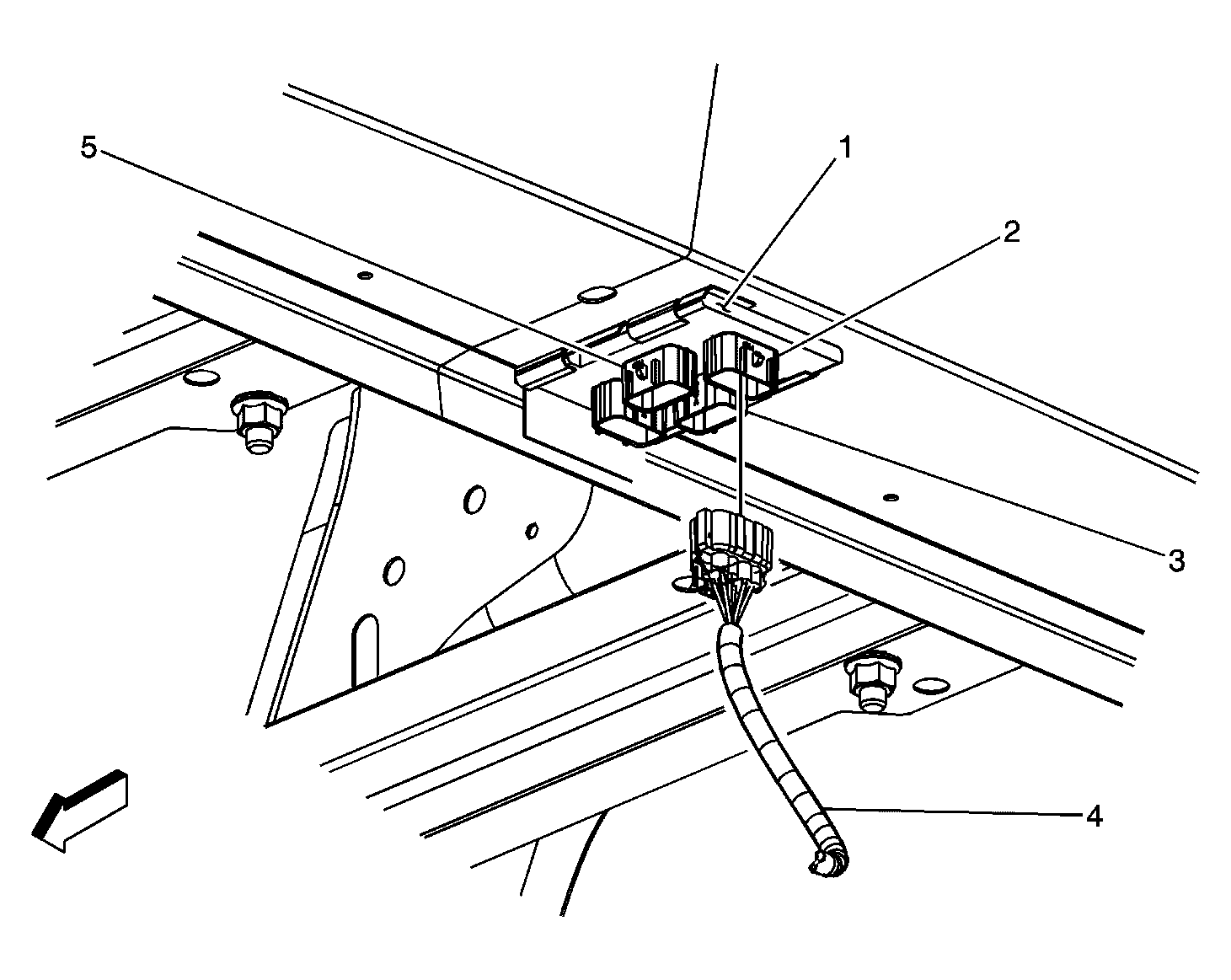 5
1
2
3
4