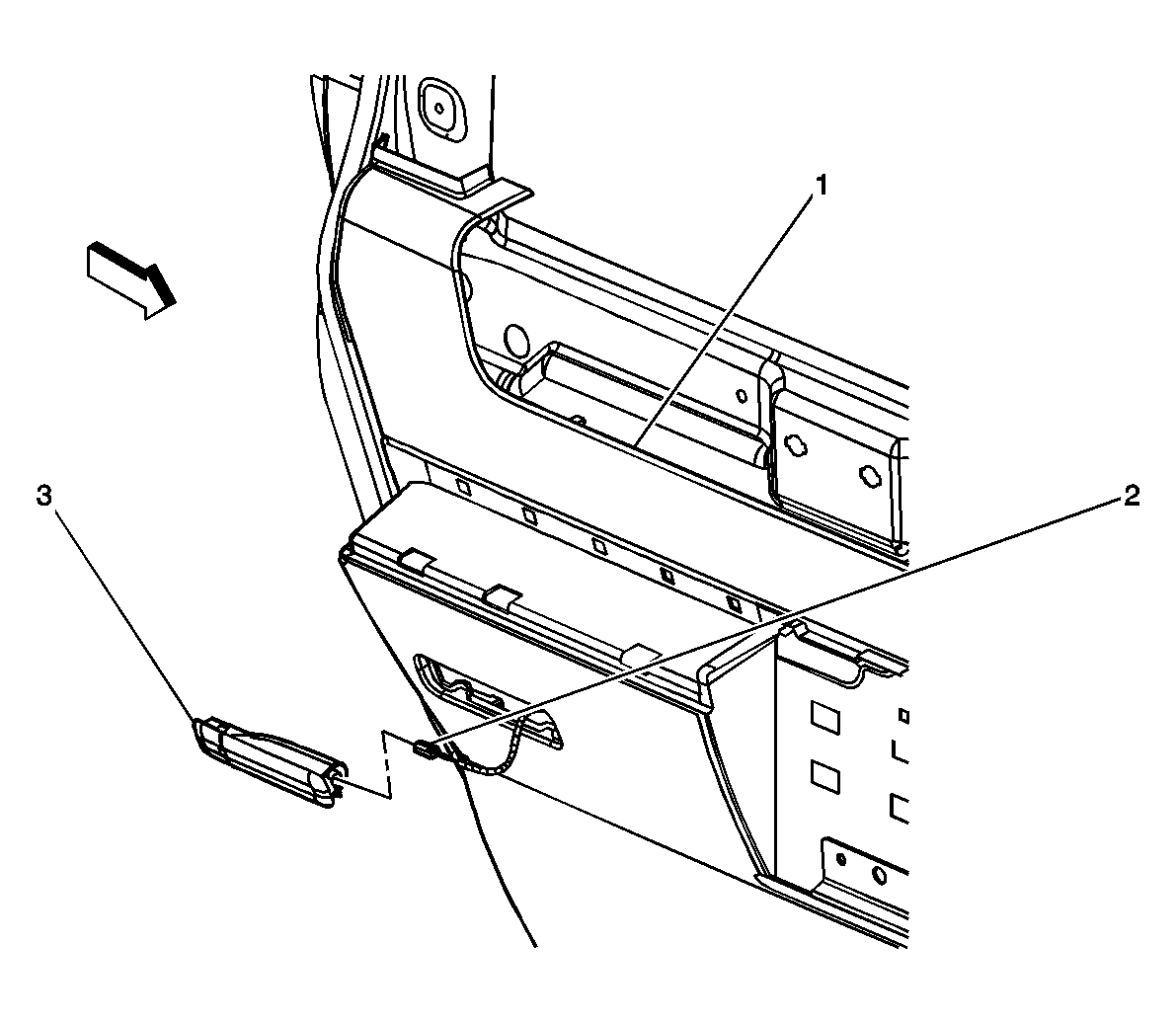 1
2
3