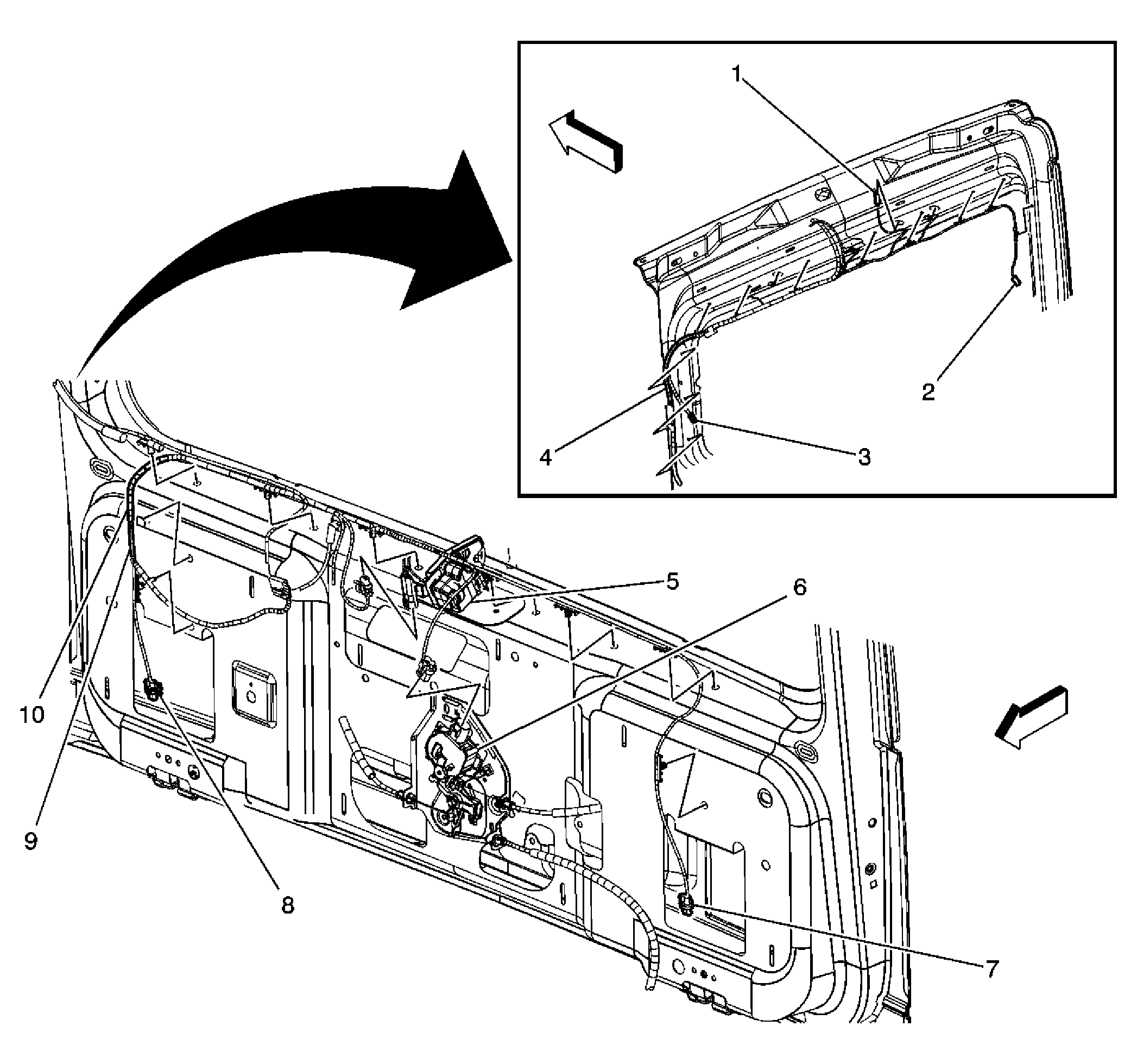 1
2
4
3
5
6
10
9
8
7