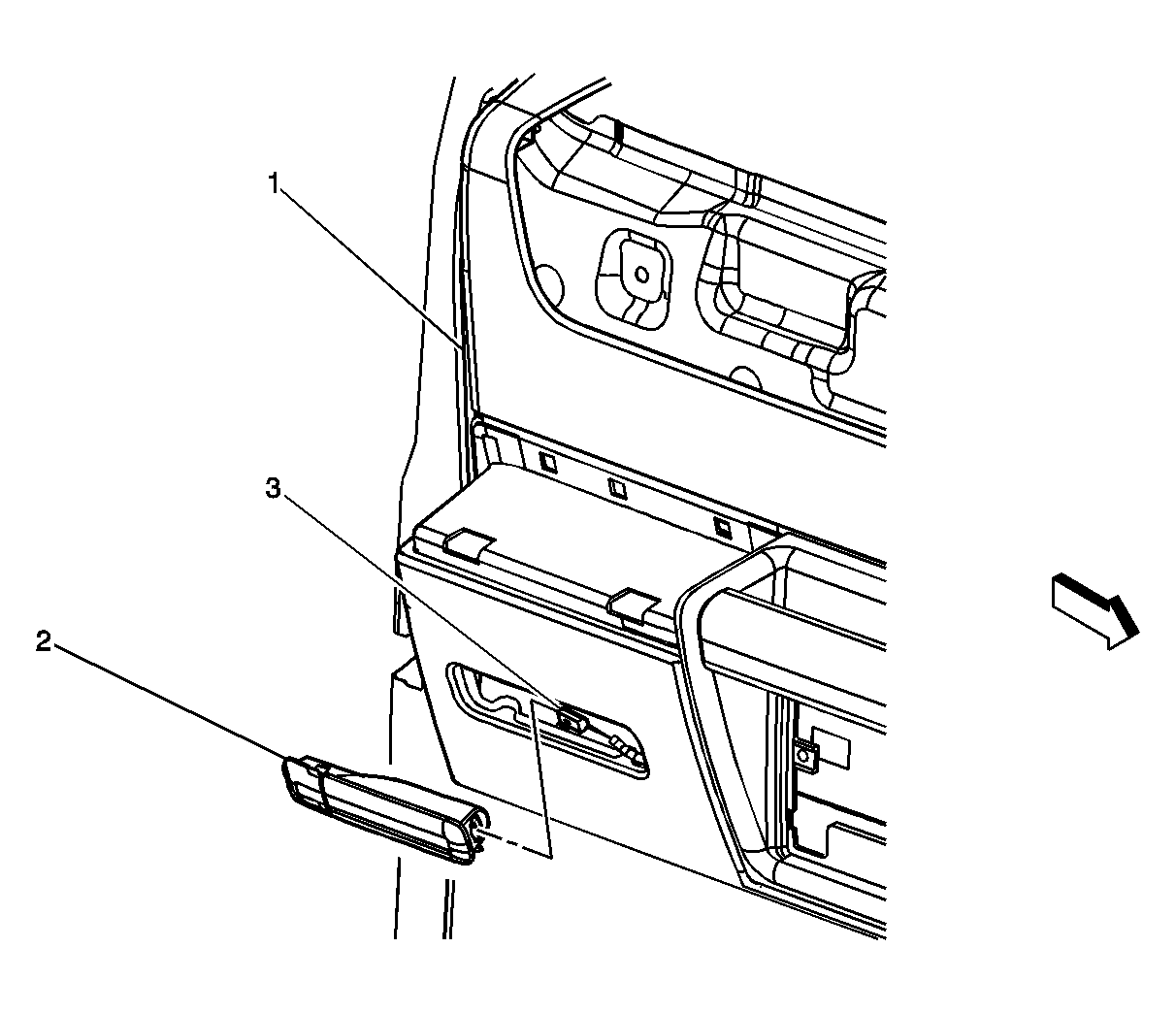 1

3

2