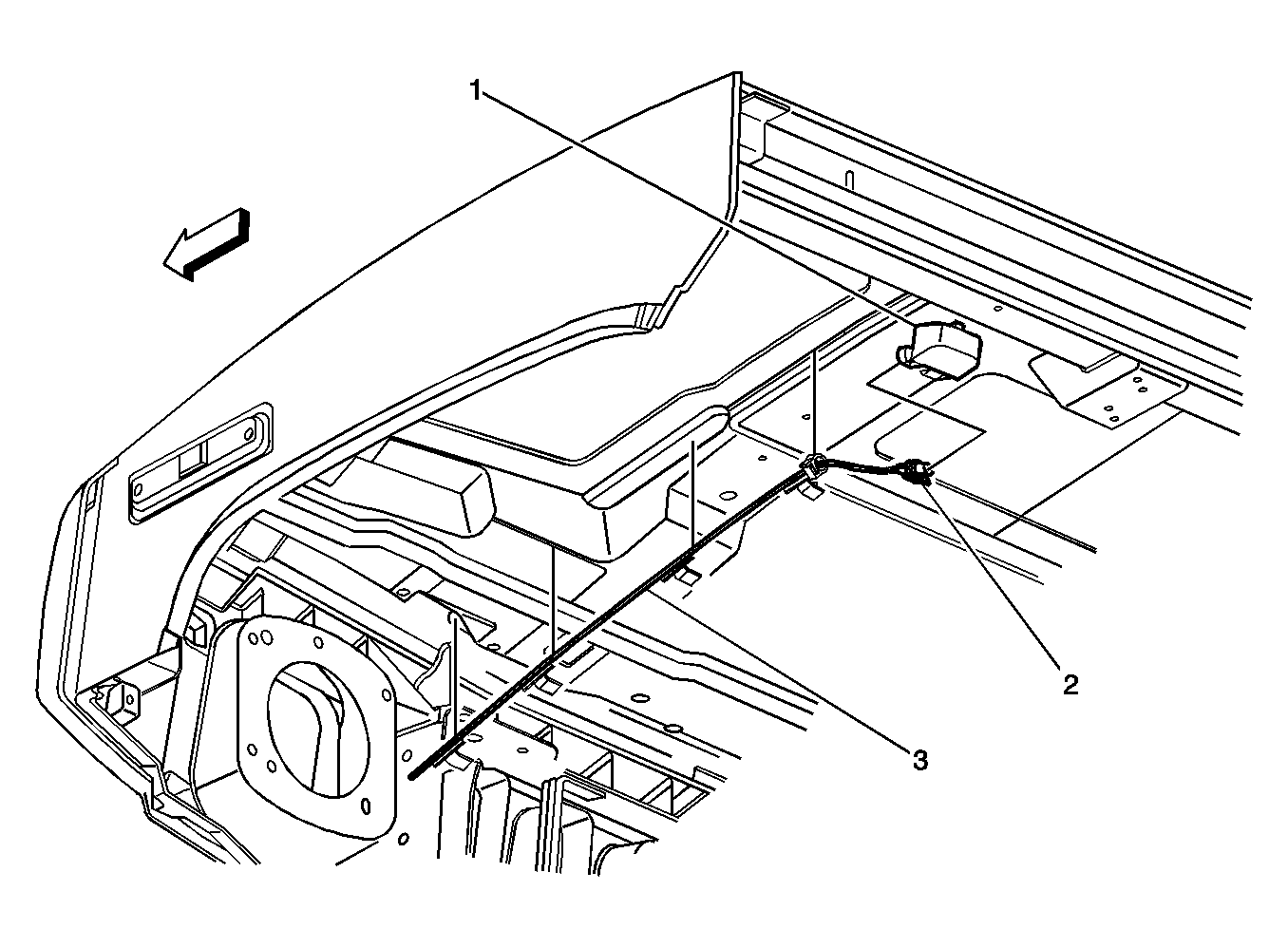 1
2
3