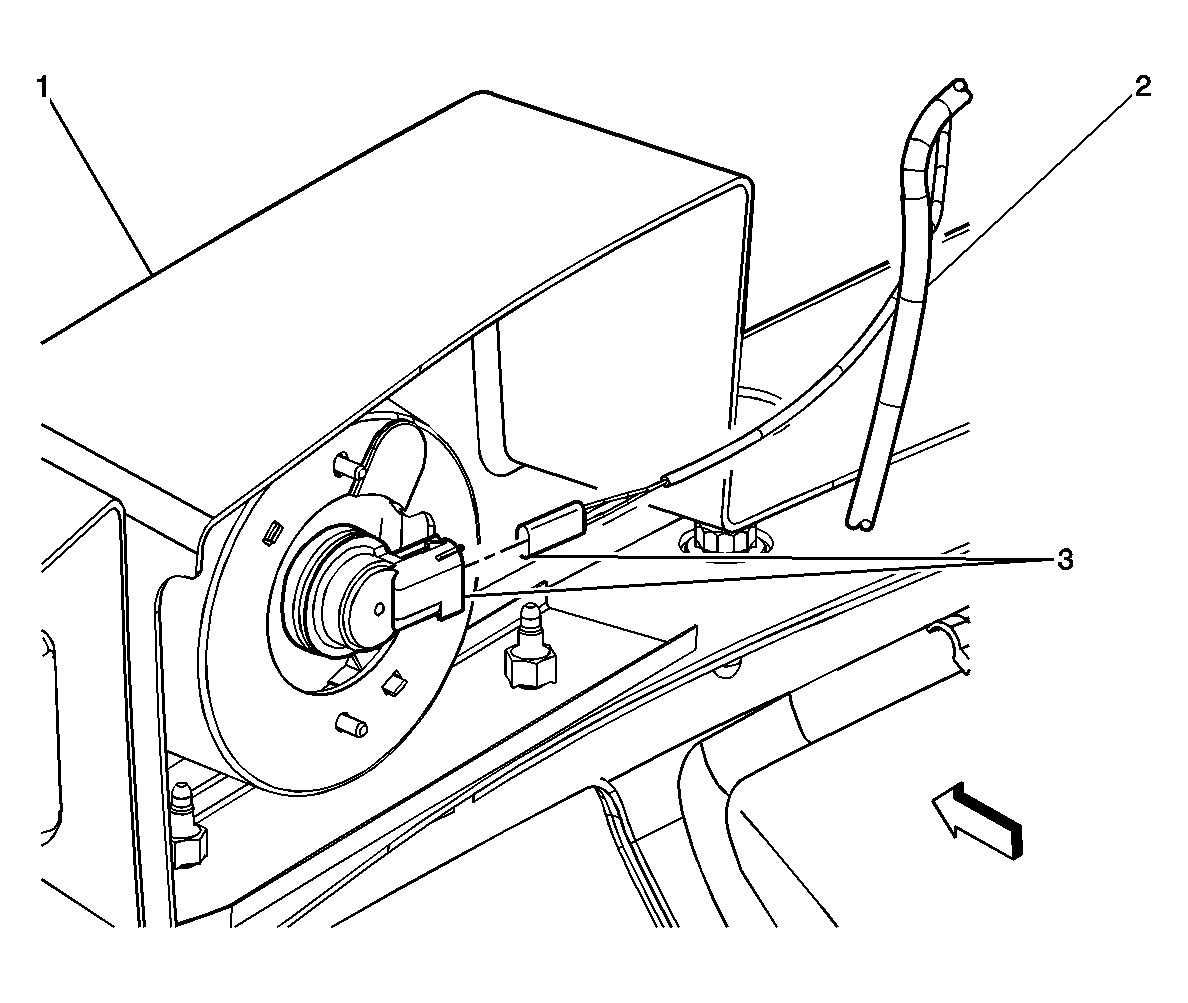 1
2
3