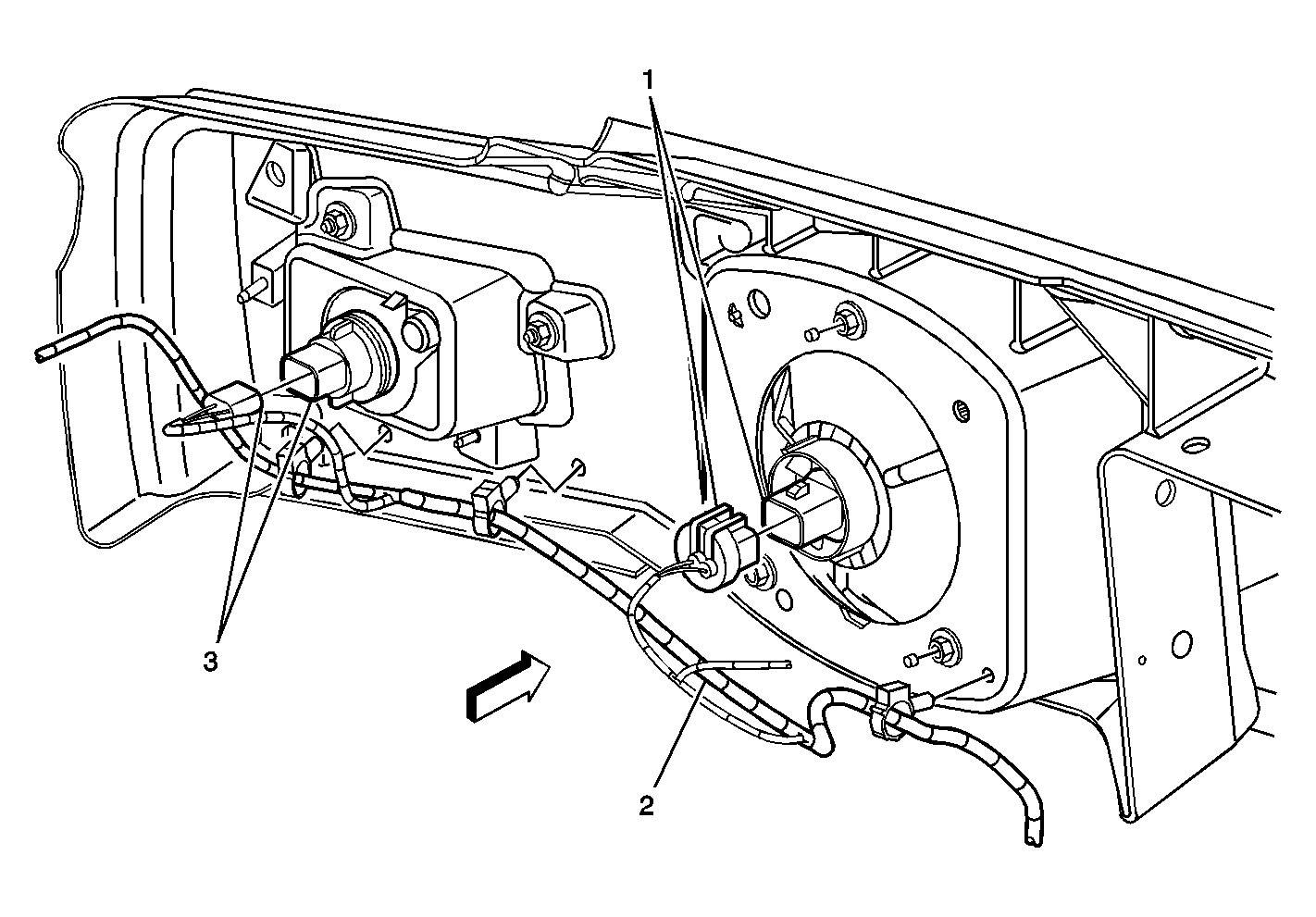 1

3

2