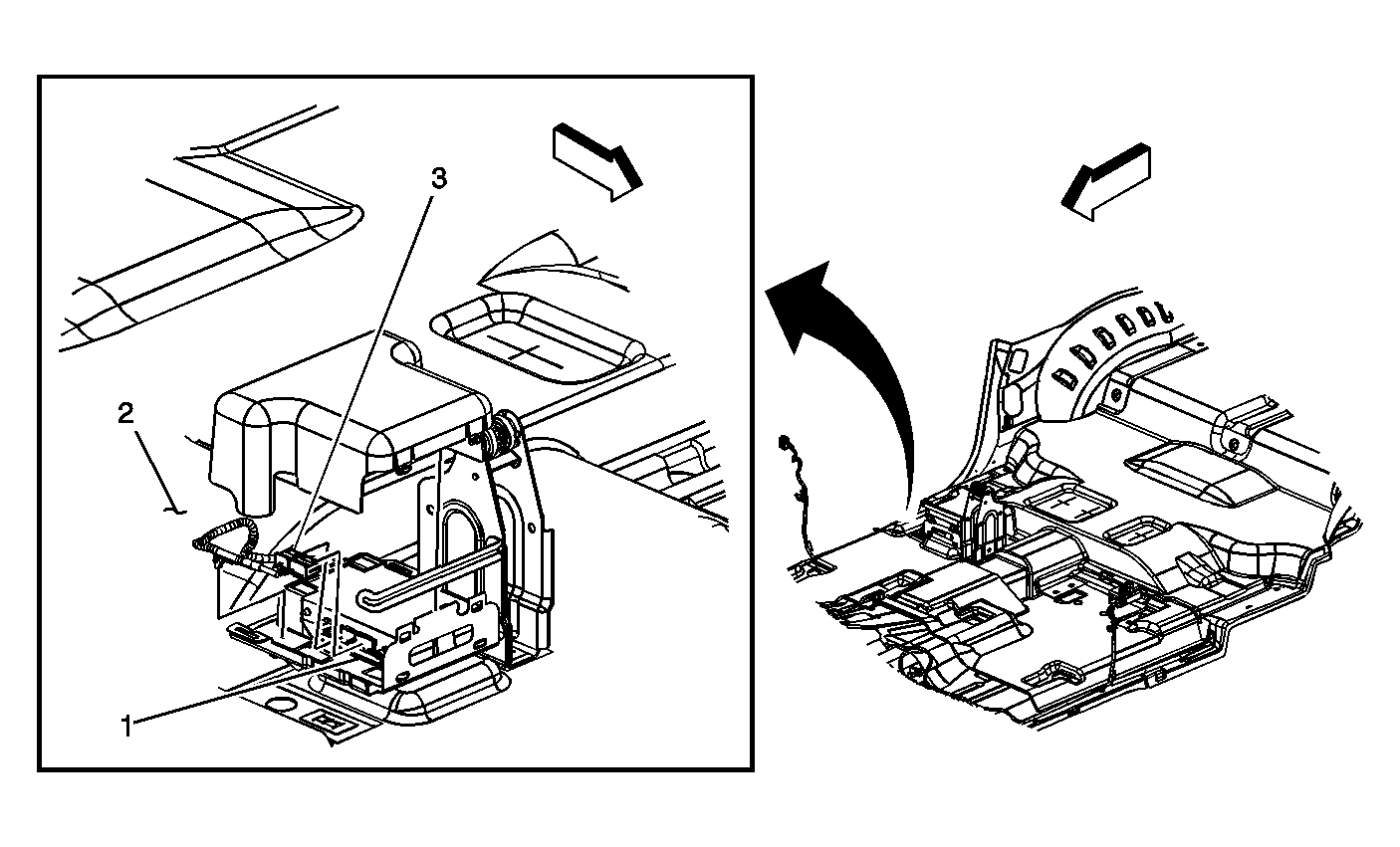 3
2
1