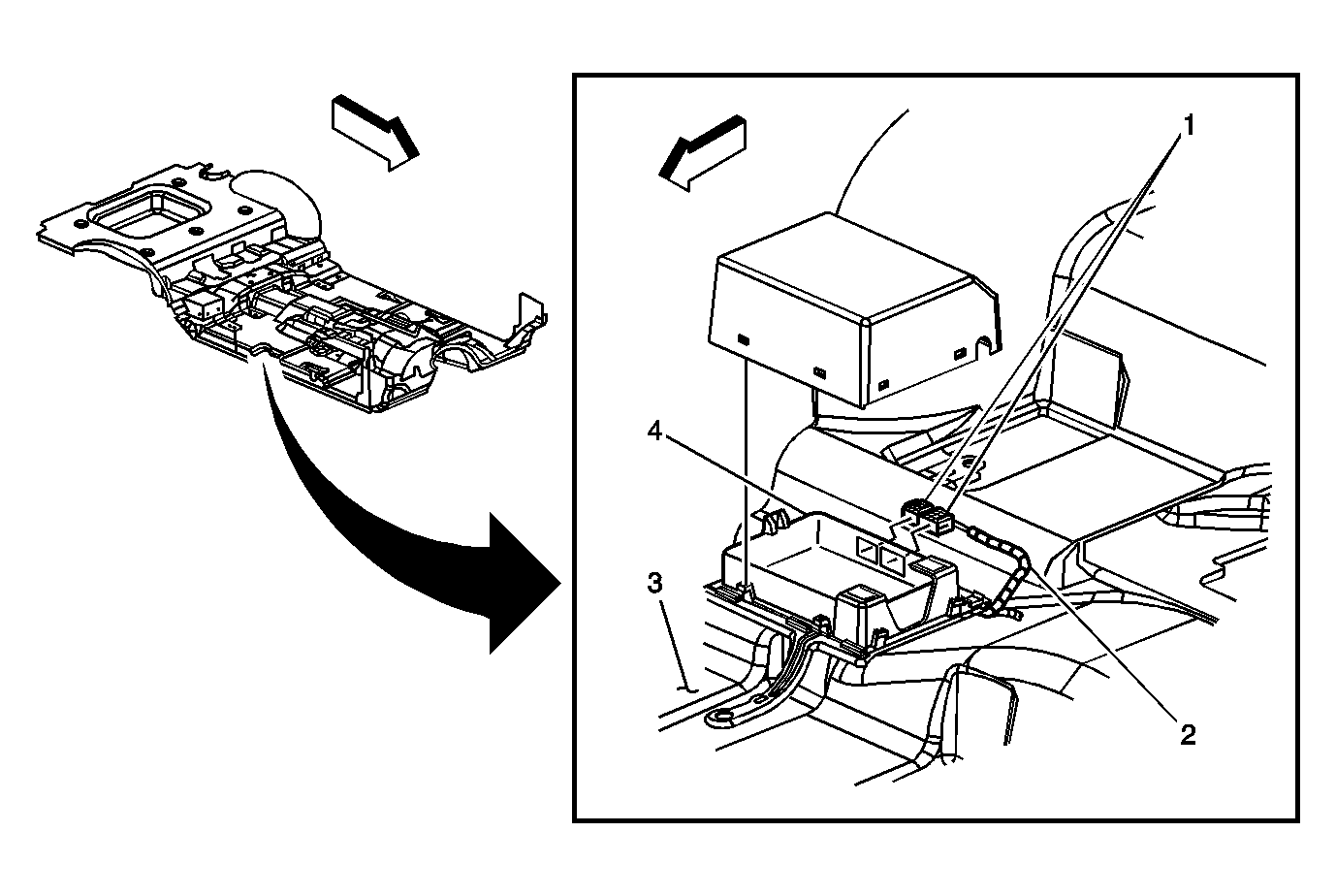 1
4
3
2