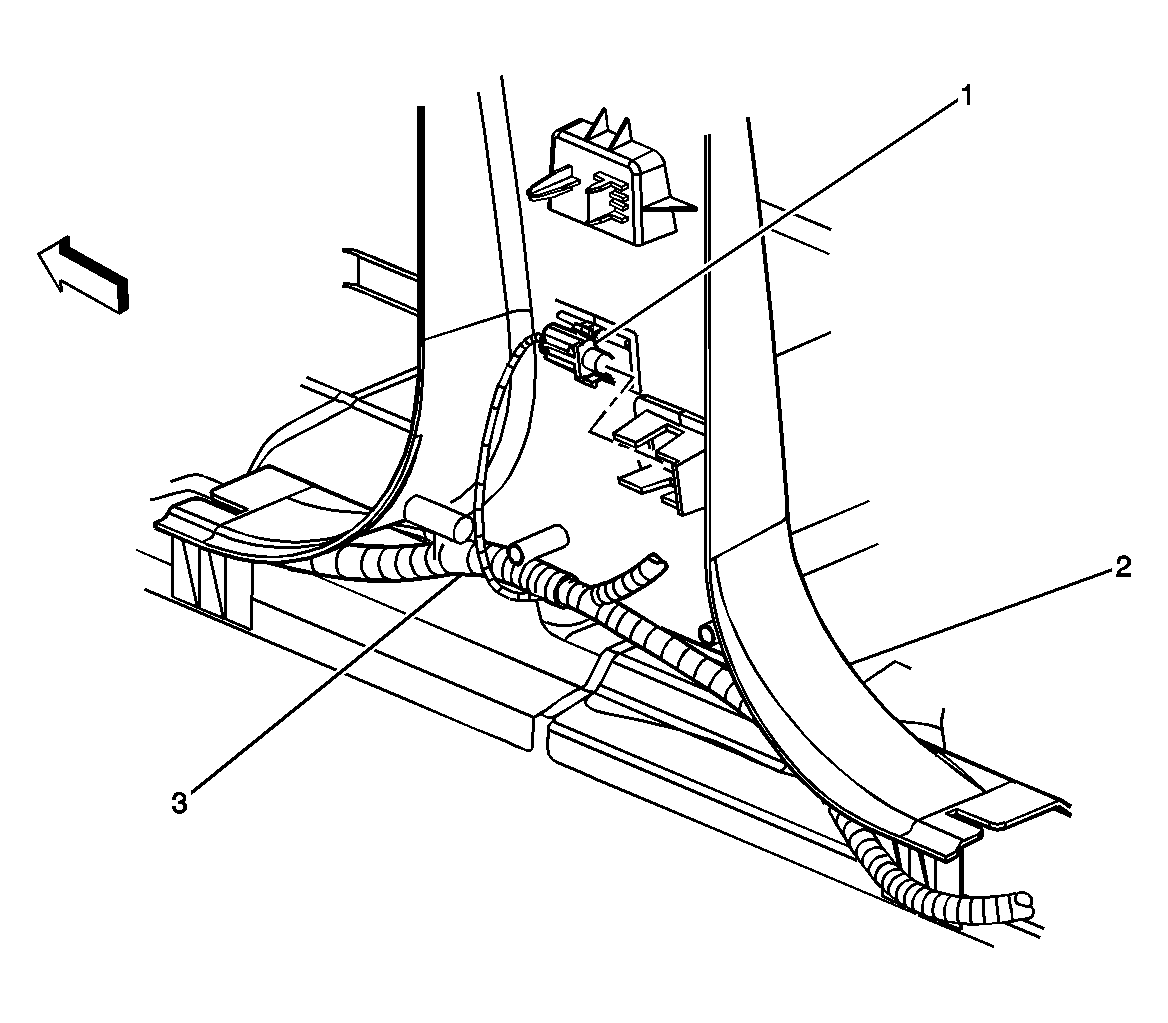 1

2

3