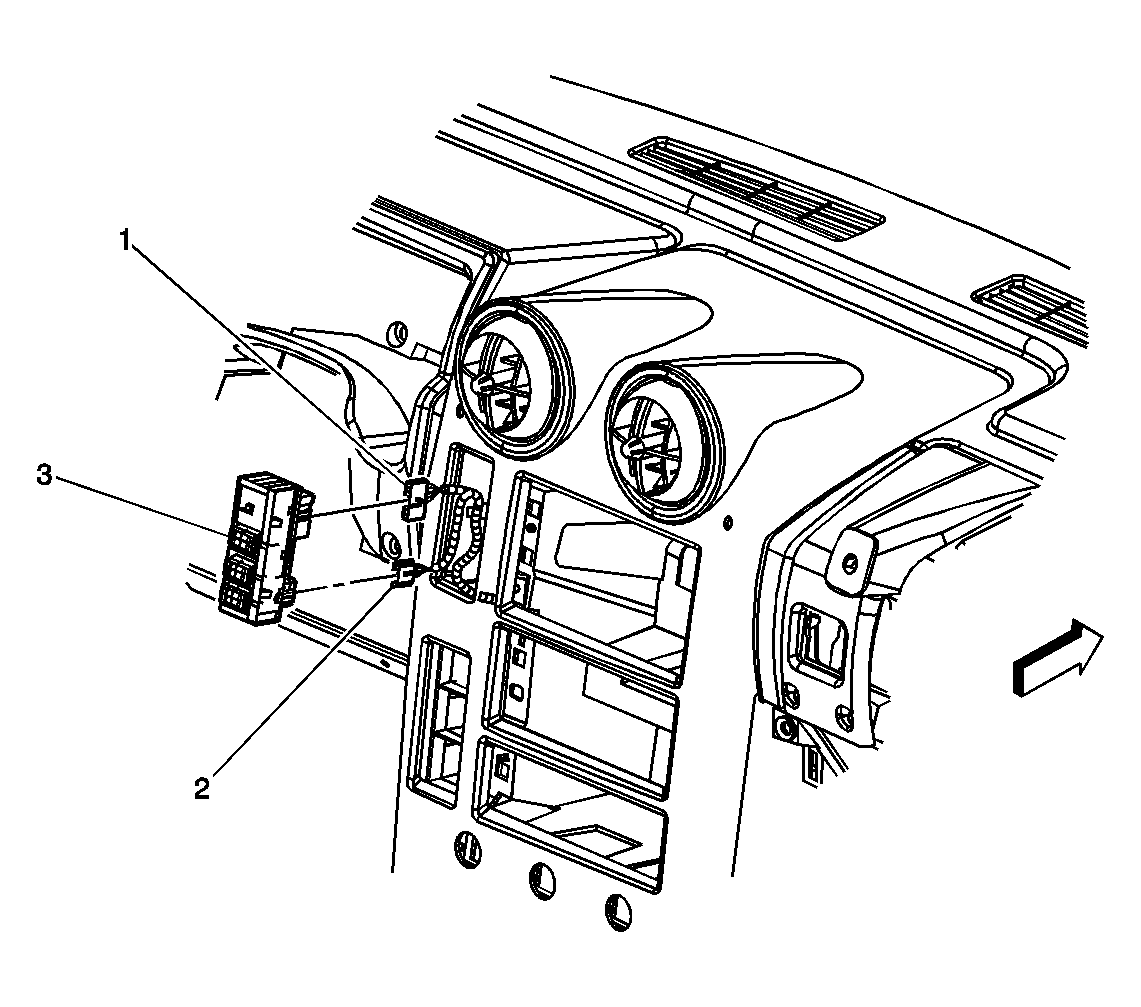 1
3
2