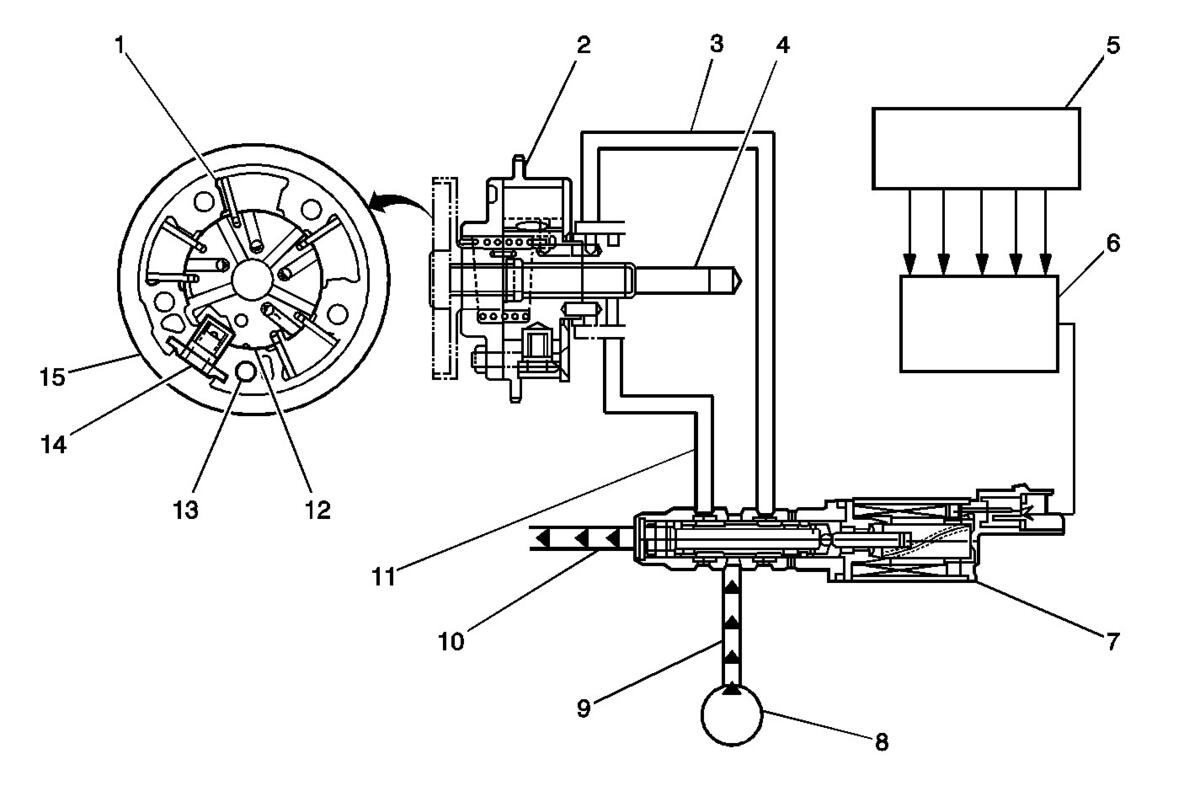 1
2
3
4
5
6
15
14
13
12
11
10
9
8
7